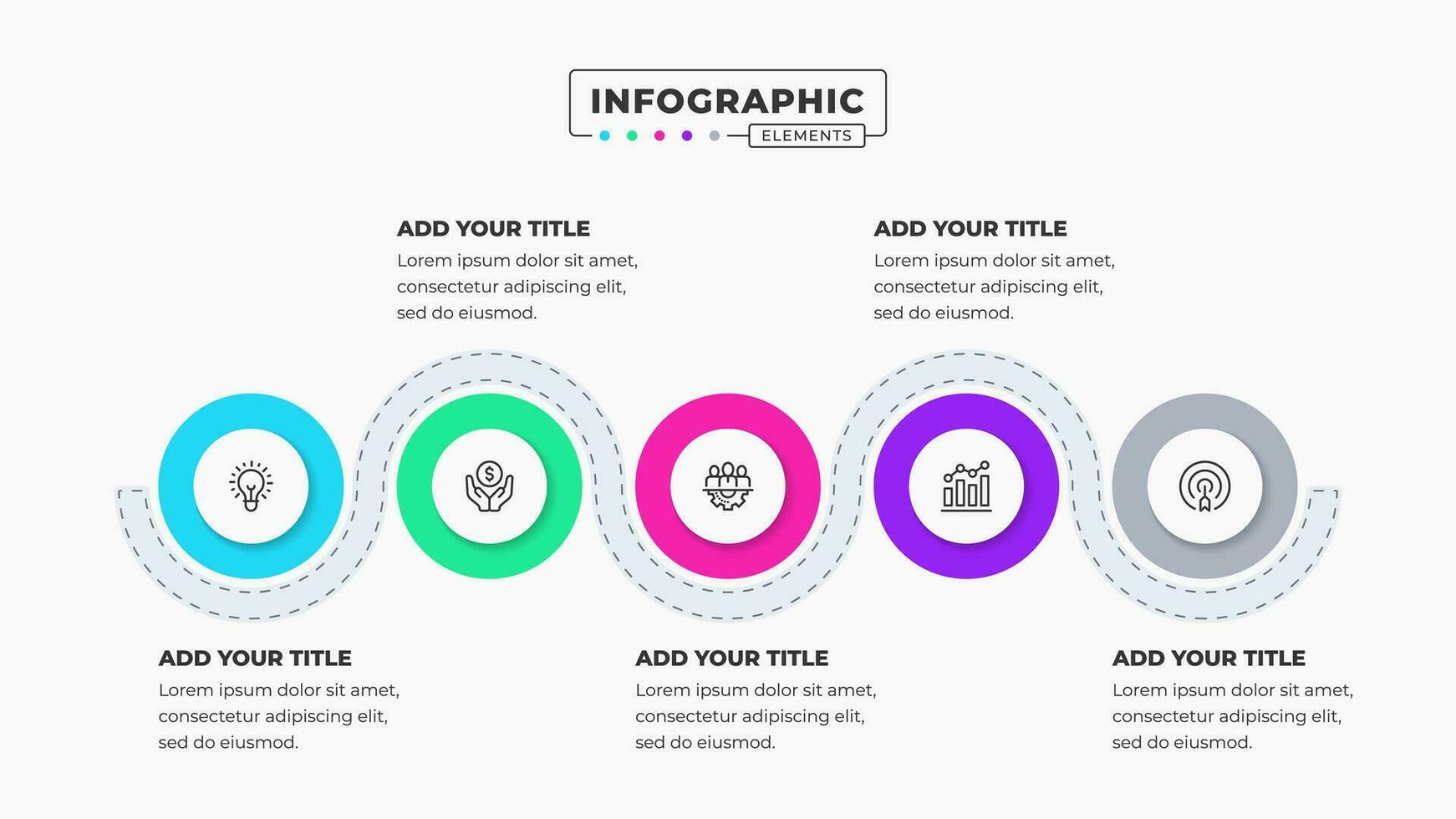 INFOGRAPHIC
ELEMENTS

ADD YOUR TITLE
Lorem ipsum dolor sit amet, consectetur adipiscing elit, sed do eiusmod.

ADD YOUR TITLE
Lorem ipsum dolor sit amet, consectetur adipiscing elit, sed do eiusmod.

ADD YOUR TITLE
Lorem ipsum dolor sit amet, consectetur adipiscing elit, sed do eiusmod.

ADD YOUR TITLE
Lorem ipsum dolor sit amet, consectetur adipiscing elit, sed do eiusmod.

ADD YOUR TITLE
Lorem ipsum dolor sit amet, consectetur adipiscing elit, sed do eiusmod.