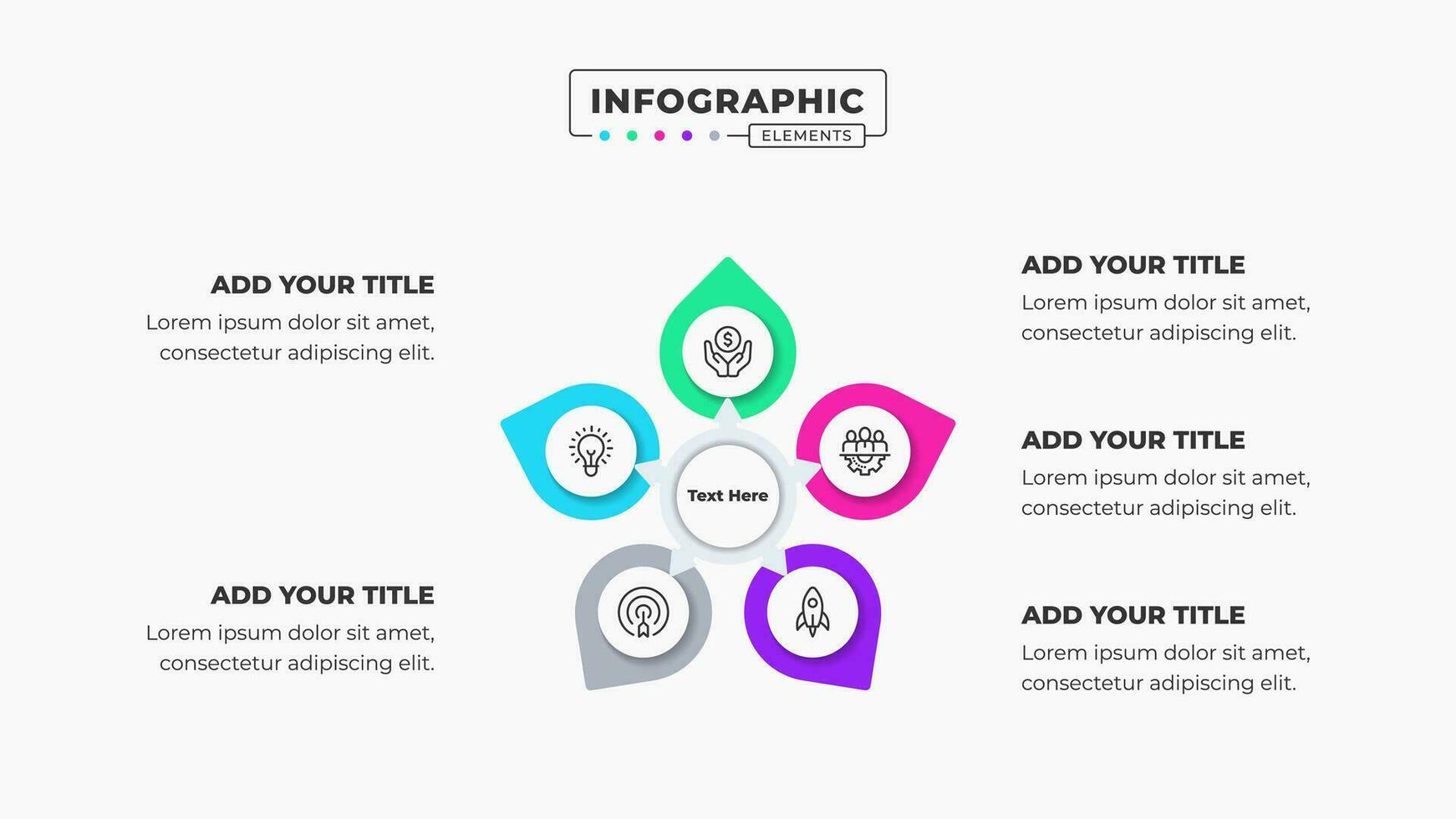 INFOGRAPHIC
ELEMENTS

ADD YOUR TITLE
Lorem ipsum dolor sit amet, consectetur adipiscing elit.

ADD YOUR TITLE
Lorem ipsum dolor sit amet, consectetur adipiscing elit.

Text Here

ADD YOUR TITLE
Lorem ipsum dolor sit amet, consectetur adipiscing elit.

ADD YOUR TITLE
Lorem ipsum dolor sit amet, consectetur adipiscing elit.

ADD YOUR TITLE
Lorem ipsum dolor sit amet, consectetur adipiscing elit.