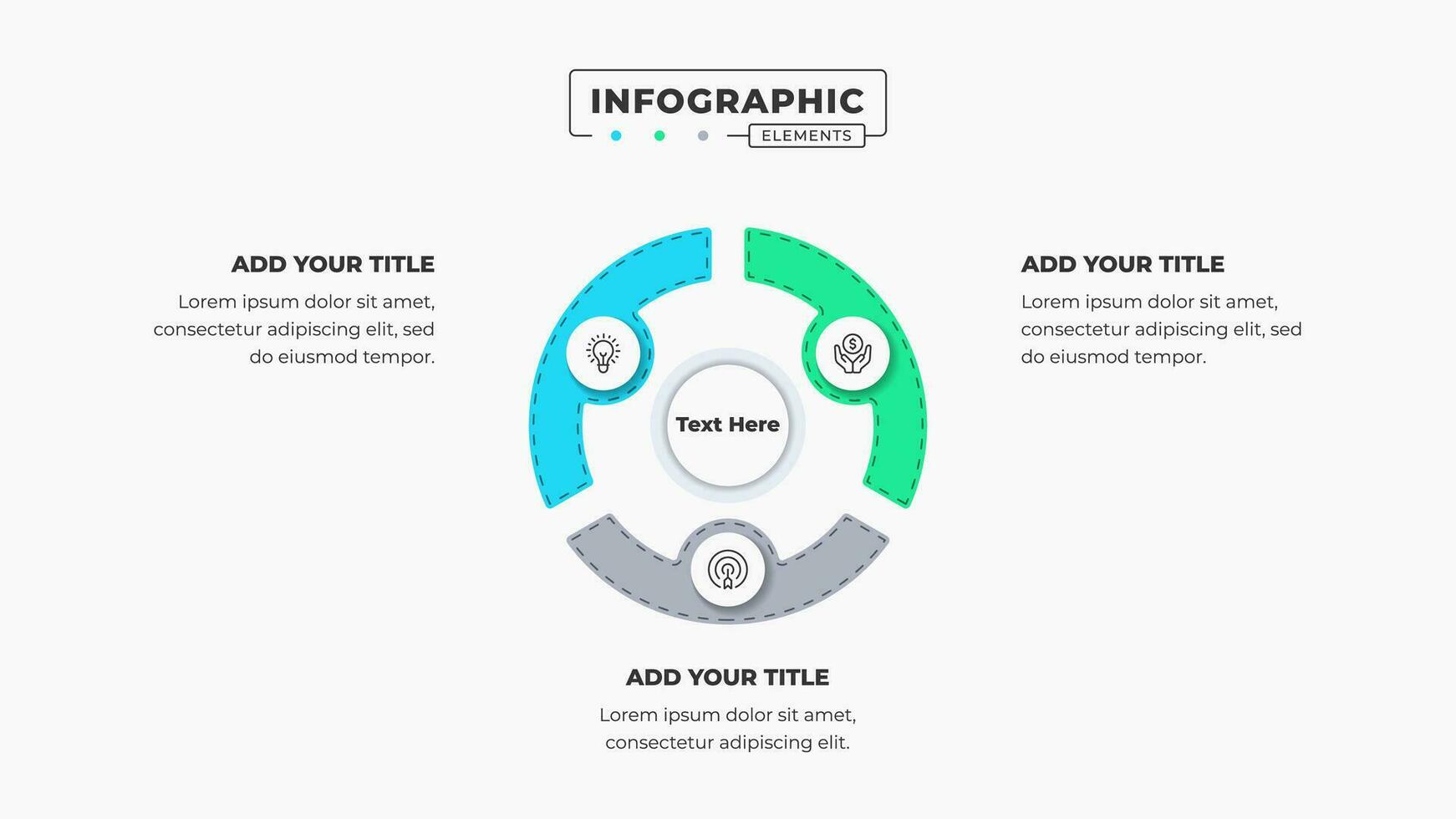 INFOGRAPHIC
ELEMENTS

ADD YOUR TITLE
Lorem ipsum dolor sit amet, consectetur adipiscing elit, sed do eiusmod tempor.

Text Here

ADD YOUR TITLE
Lorem ipsum dolor sit amet, consectetur adipiscing elit, sed do eiusmod tempor.

ADD YOUR TITLE
Lorem ipsum dolor sit amet, consectetur adipiscing elit.