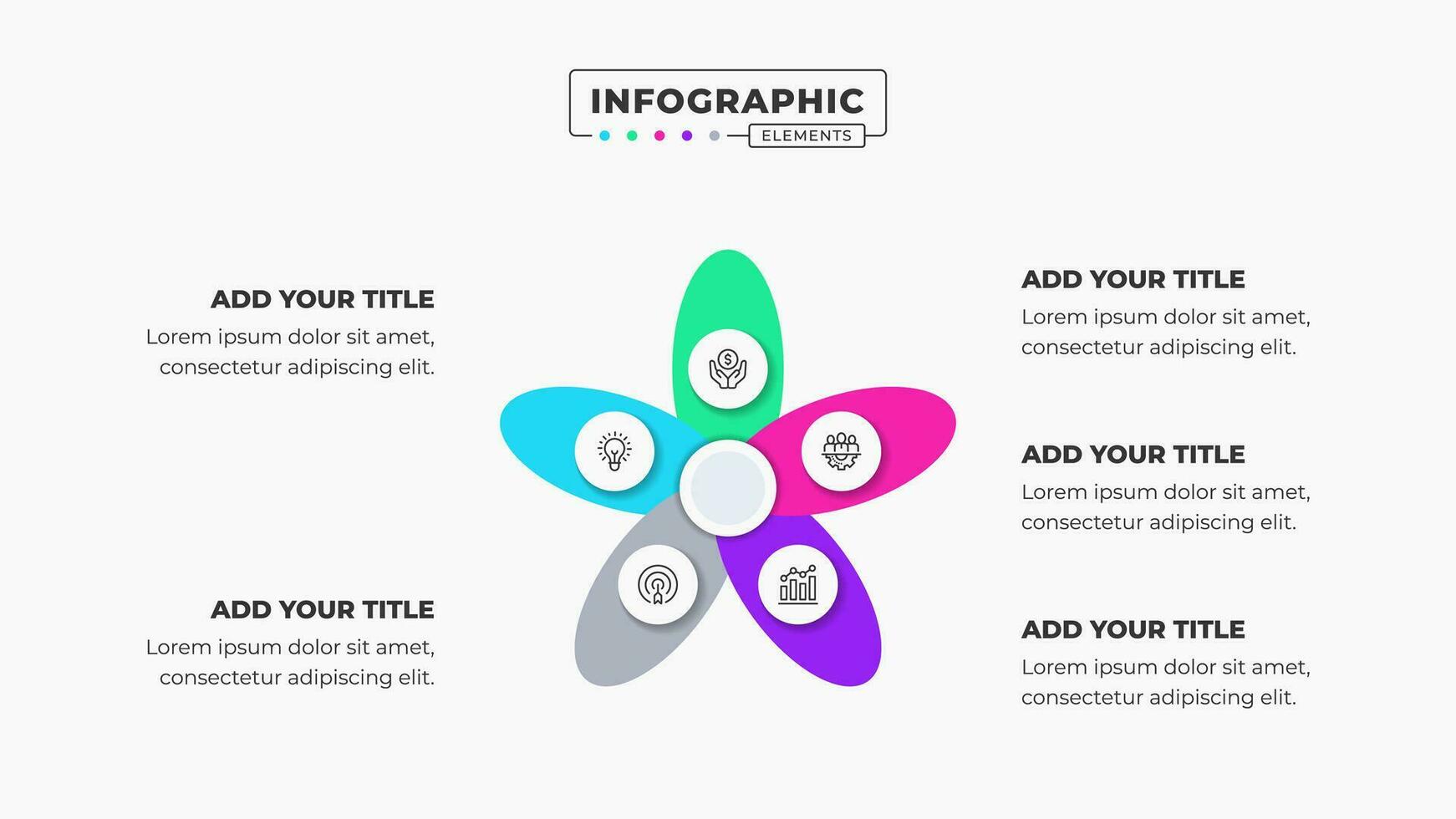 INFOGRAPHIC
ELEMENTS

ADD YOUR TITLE
Lorem ipsum dolor sit amet, consectetur adipiscing elit.

ADD YOUR TITLE
Lorem ipsum dolor sit amet, consectetur adipiscing elit.

ADD YOUR TITLE
Lorem ipsum dolor sit amet, consectetur adipiscing elit.

ADD YOUR TITLE
Lorem ipsum dolor sit amet, consectetur adipiscing elit.

ADD YOUR TITLE
Lorem ipsum dolor sit amet, consectetur adipiscing elit.