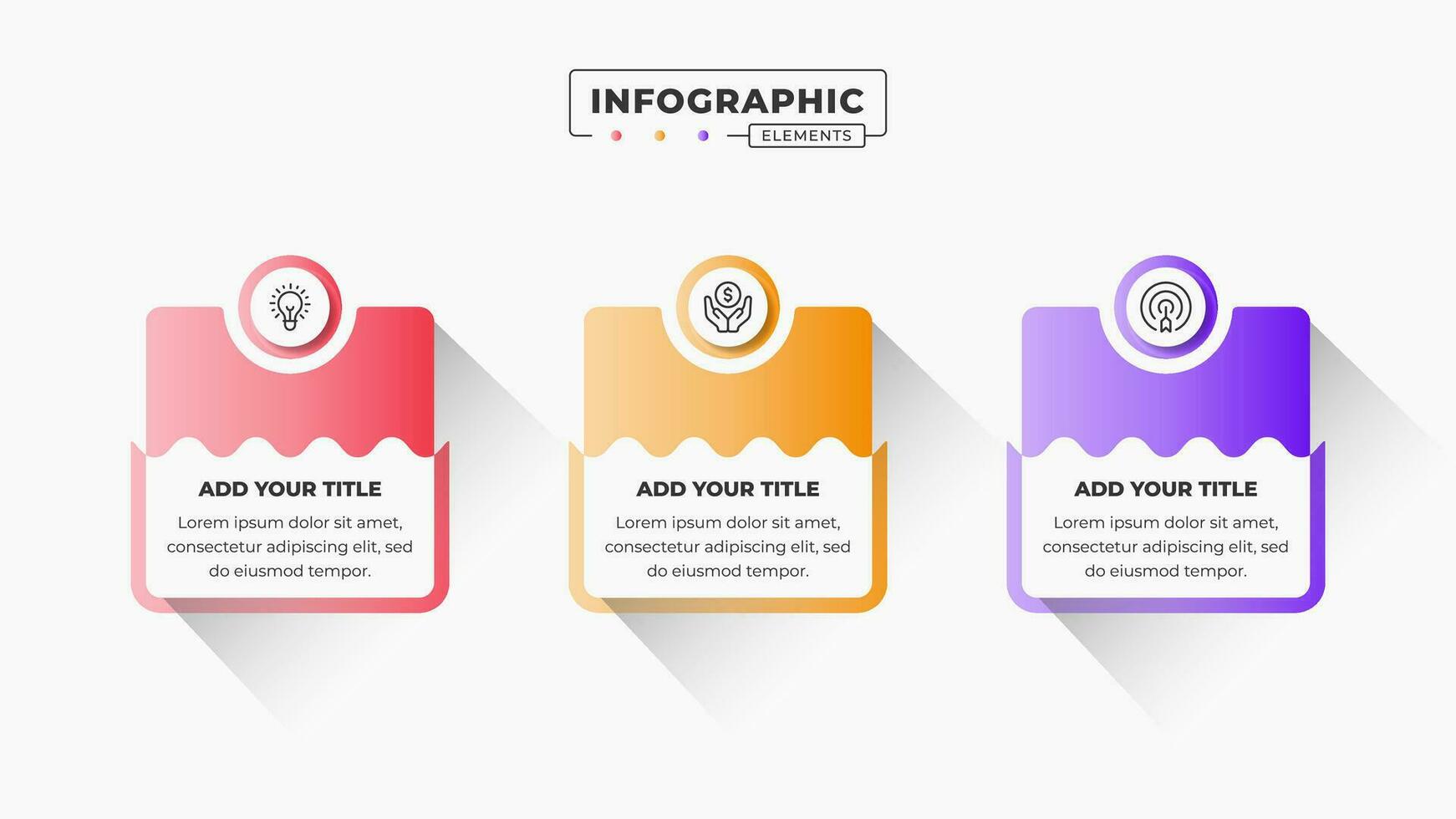 INFOGRAPHIC
ELEMENTS

ADD YOUR TITLE
Lorem ipsum dolor sit amet, consectetur adipiscing elit, sed do eiusmod tempor.

ADD YOUR TITLE
Lorem ipsum dolor sit amet, consectetur adipiscing elit, sed do eiusmod tempor.

ADD YOUR TITLE
Lorem ipsum dolor sit amet, consectetur adipiscing elit, sed do eiusmod tempor.