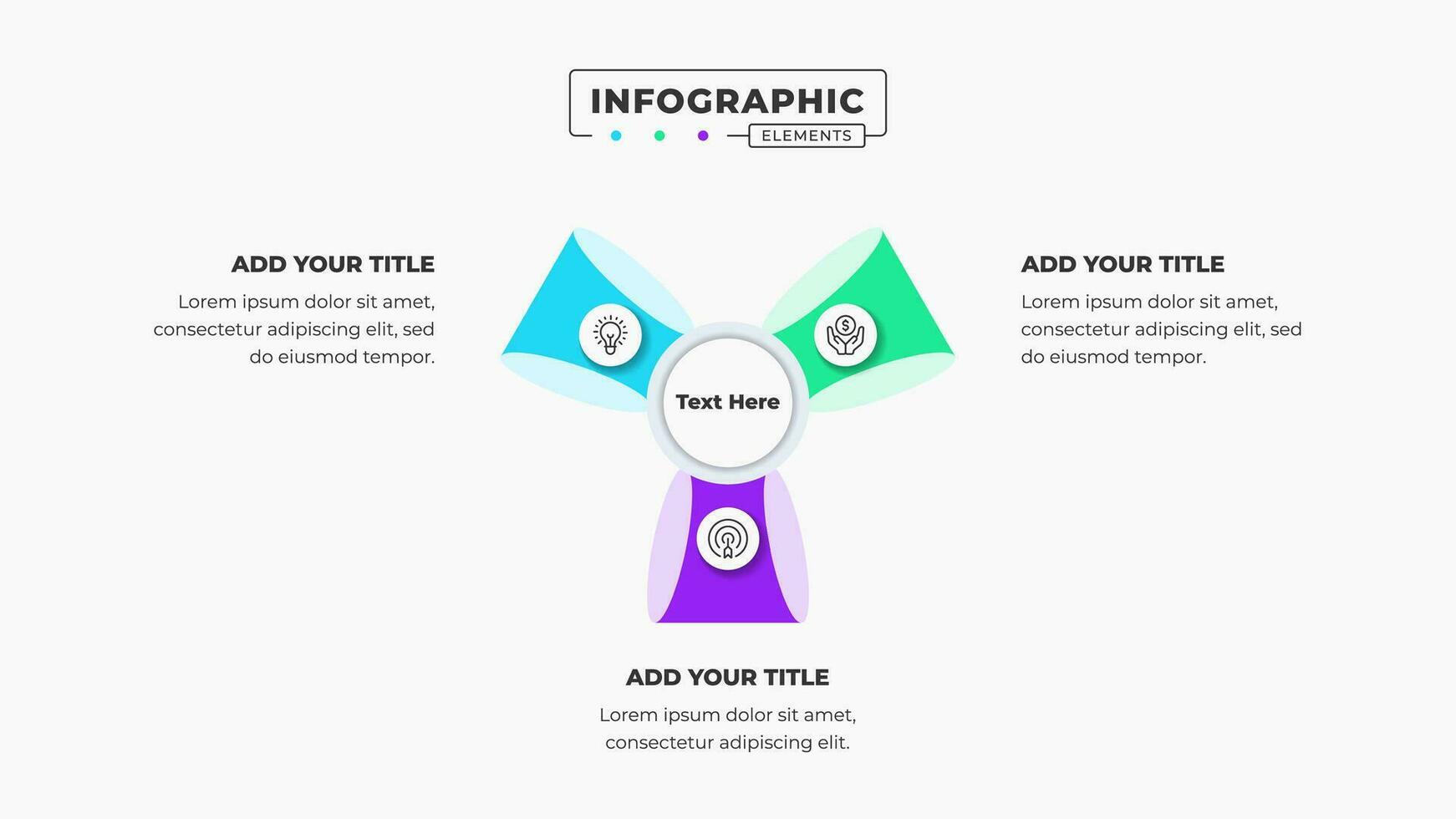 INFOGRAPHIC
ELEMENTS

ADD YOUR TITLE
Lorem ipsum dolor sit amet, consectetur adipiscing elit, sed do eiusmod tempor.

Text Here

ADD YOUR TITLE
Lorem ipsum dolor sit amet, consectetur adipiscing elit, sed do eiusmod tempor.

ADD YOUR TITLE
Lorem ipsum dolor sit amet, consectetur adipiscing elit.