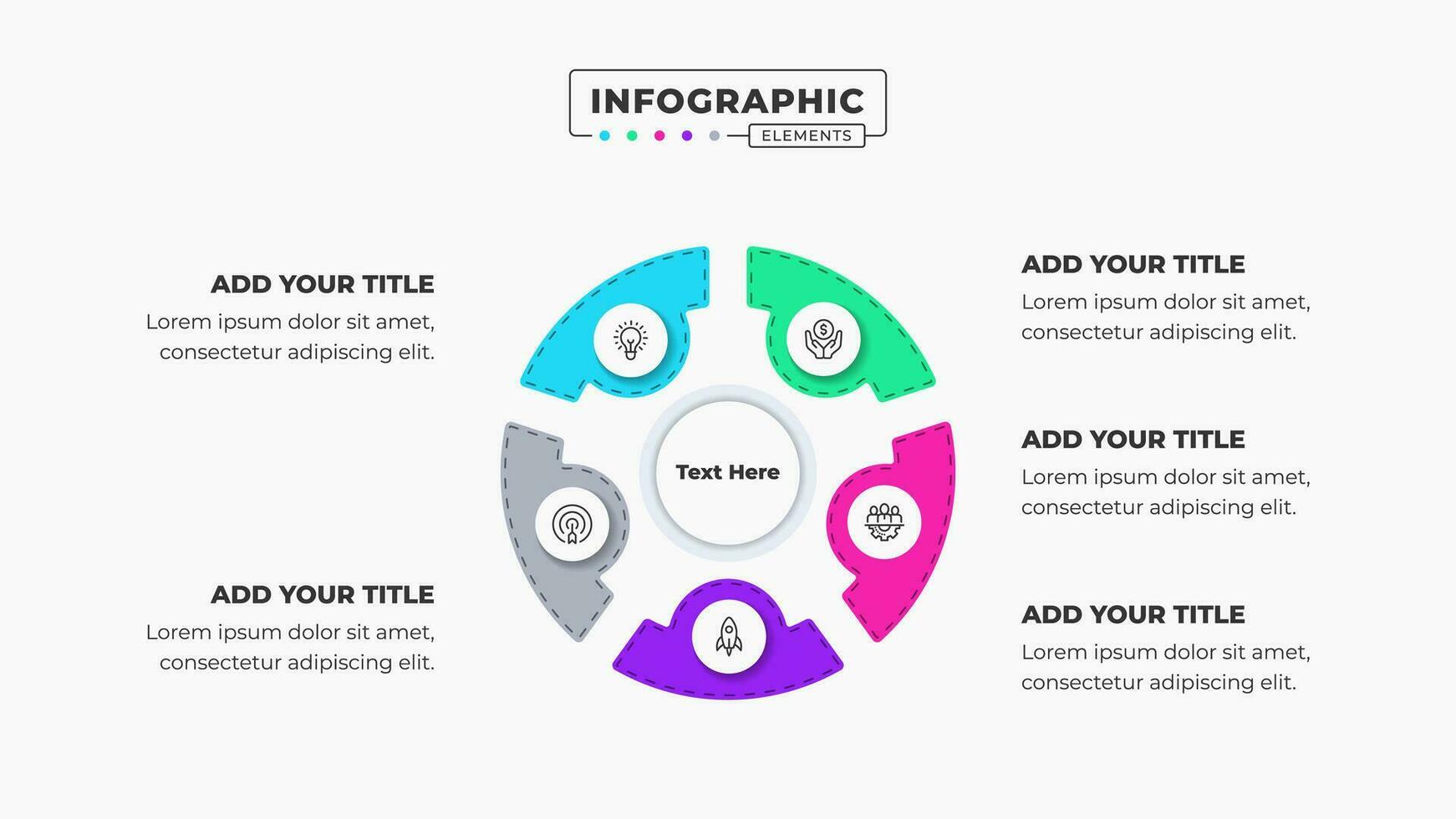 INFOGRAPHIC
ELEMENTS

ADD YOUR TITLE
Lorem ipsum dolor sit amet, consectetur adipiscing elit.

ADD YOUR TITLE
Lorem ipsum dolor sit amet, consectetur adipiscing elit.

Text Here

ADD YOUR TITLE
Lorem ipsum dolor sit amet, consectetur adipiscing elit.

ADD YOUR TITLE
Lorem ipsum dolor sit amet, consectetur adipiscing elit.

ADD YOUR TITLE
Lorem ipsum dolor sit amet, consectetur adipiscing elit.