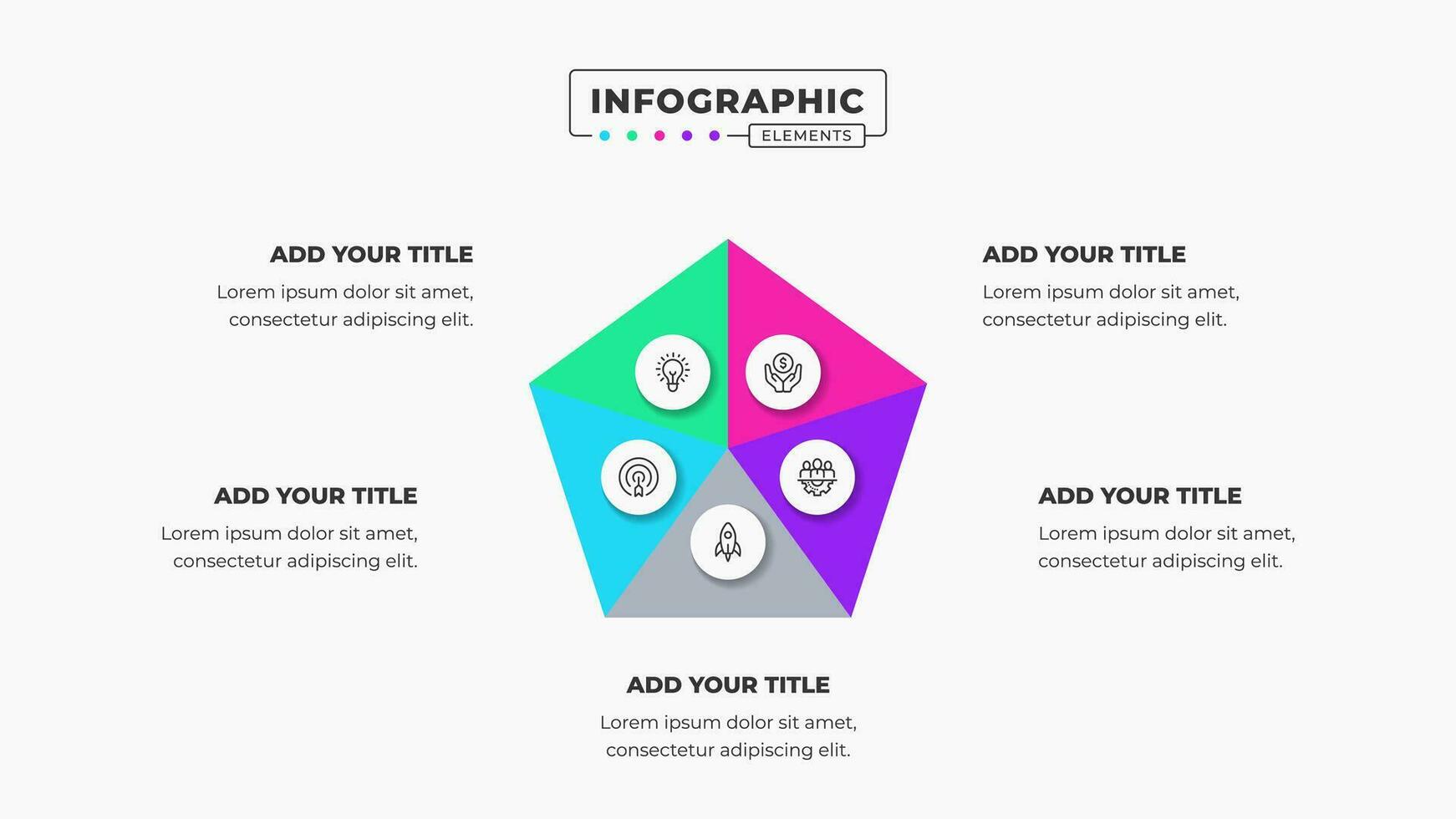 INFOGRAPHIC
ELEMENTS

ADD YOUR TITLE
Lorem ipsum dolor sit amet, consectetur adipiscing elit.

ADD YOUR TITLE
Lorem ipsum dolor sit amet, consectetur adipiscing elit.

ADD YOUR TITLE
Lorem ipsum dolor sit amet, consectetur adipiscing elit.

ADD YOUR TITLE
Lorem ipsum dolor sit amet, consectetur adipiscing elit.

ADD YOUR TITLE
Lorem ipsum dolor sit amet, consectetur adipiscing elit.