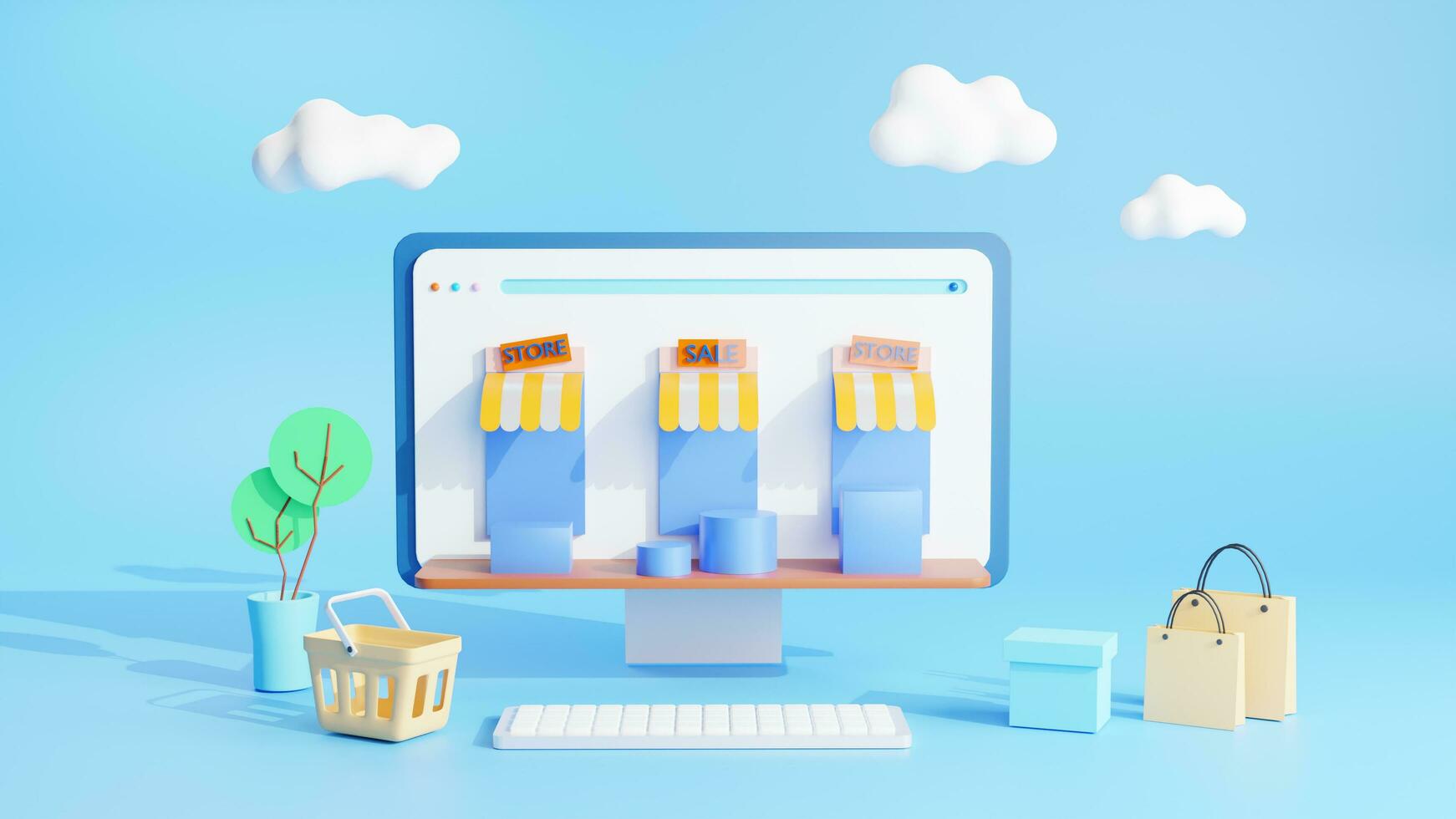 STORE
SALE
STORE