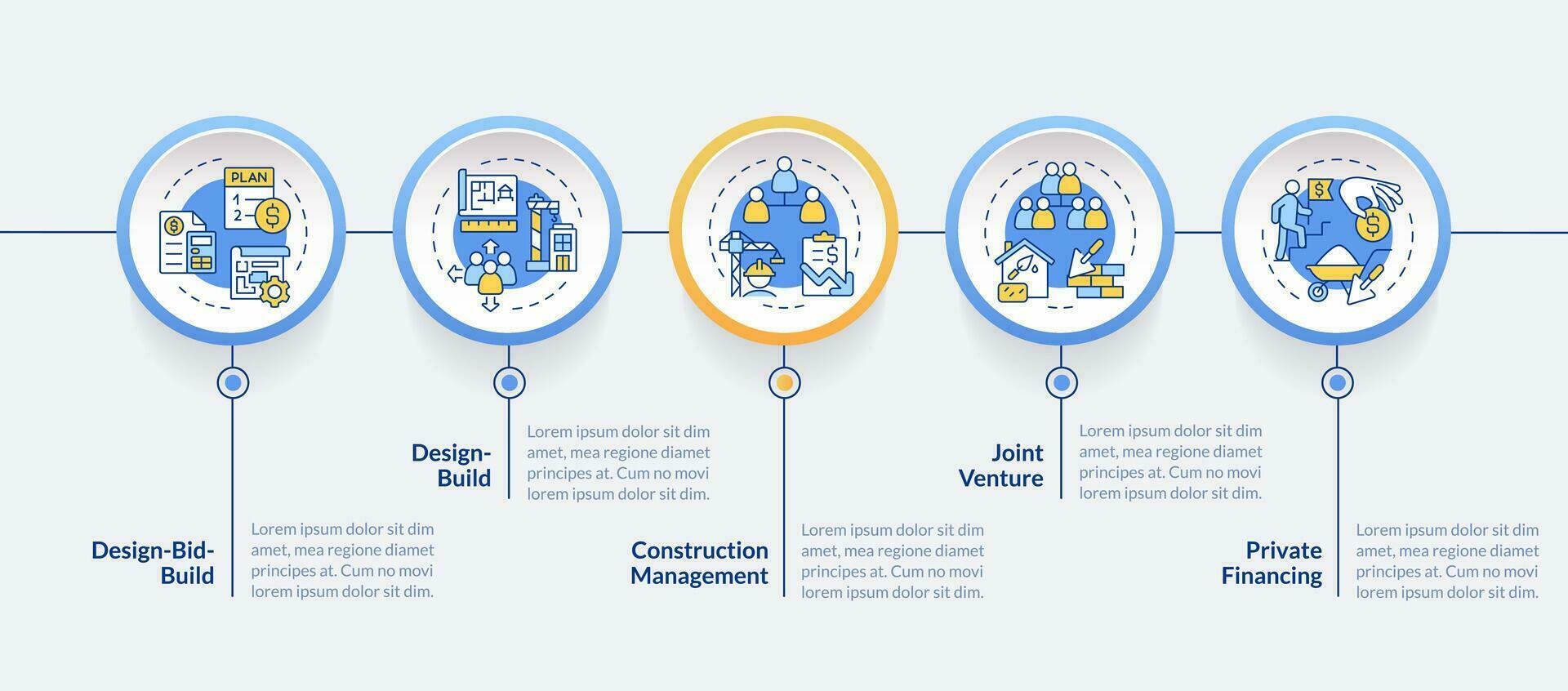 PLAN
1
2

Design-Bid-Build
Lorem ipsum dolor sit dim amet, mea regione diamet principes at. Cum no movi lorem ipsum dolor sit dim.

Design-Build
Lorem ipsum dolor sit dim amet, mea regione diamet principes at. Cum no movi lorem ipsum dolor sit dim.

Construction Management
Lorem ipsum dolor sit dim amet, mea regione diamet principes at. Cum no movi lorem ipsum dolor sit dim.

Joint Venture
Lorem ipsum dolor sit dim amet, mea regione diamet principes at. Cum no movi lorem ipsum dolor sit dim.

Private Financing
Lorem ipsum dolor sit dim amet, mea regione diamet principes at. Cum no movi lorem ipsum dolor sit dim.