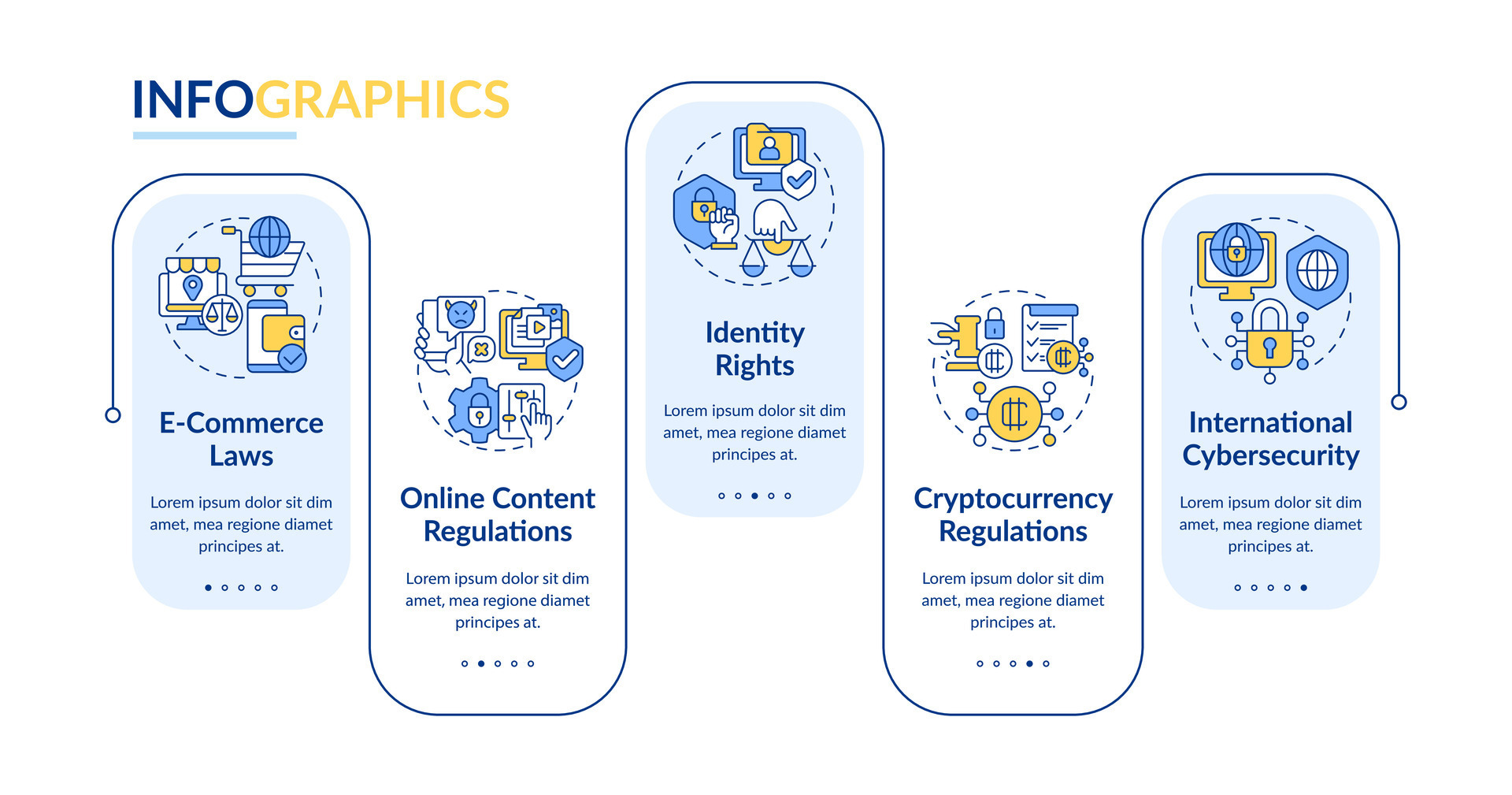 INFOGRAPHICS

E-Commerce Laws

Lorem ipsum dolor sit dim amet, mea regione diamet principes at.

Online Content Regulations

Lorem ipsum dolor sit dim amet, mea regione diamet principes at.

Identity Rights

Lorem ipsum dolor sit dim amet, mea regione diamet principes at.

Cryptocurrency Regulations

Lorem ipsum dolor sit dim amet, mea regione diamet principes at.

International Cybersecurity

Lorem ipsum dolor sit dim amet, mea regione diamet principes at.