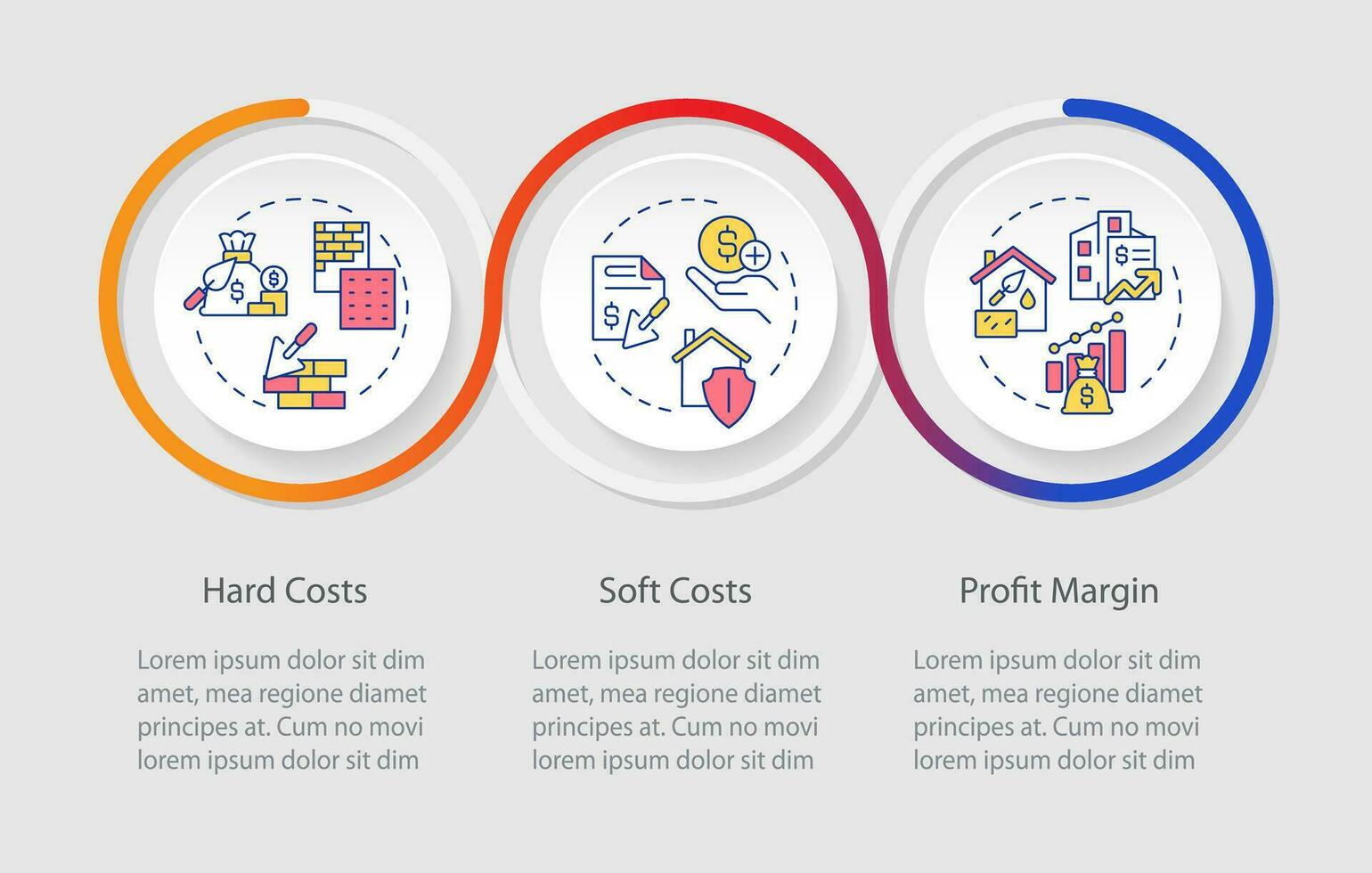 Hard Costs

Lorem ipsum dolor sit dim amet, mea regione diamet principes at. Cum no movi lorem ipsum dolor sit dim

Soft Costs

Lorem ipsum dolor sit dim amet, mea regione diamet principes at. Cum no movi lorem ipsum dolor sit dim

Profit Margin

Lorem ipsum dolor sit dim amet, mea regione diamet principes at. Cum no movi lorem ipsum dolor sit dim