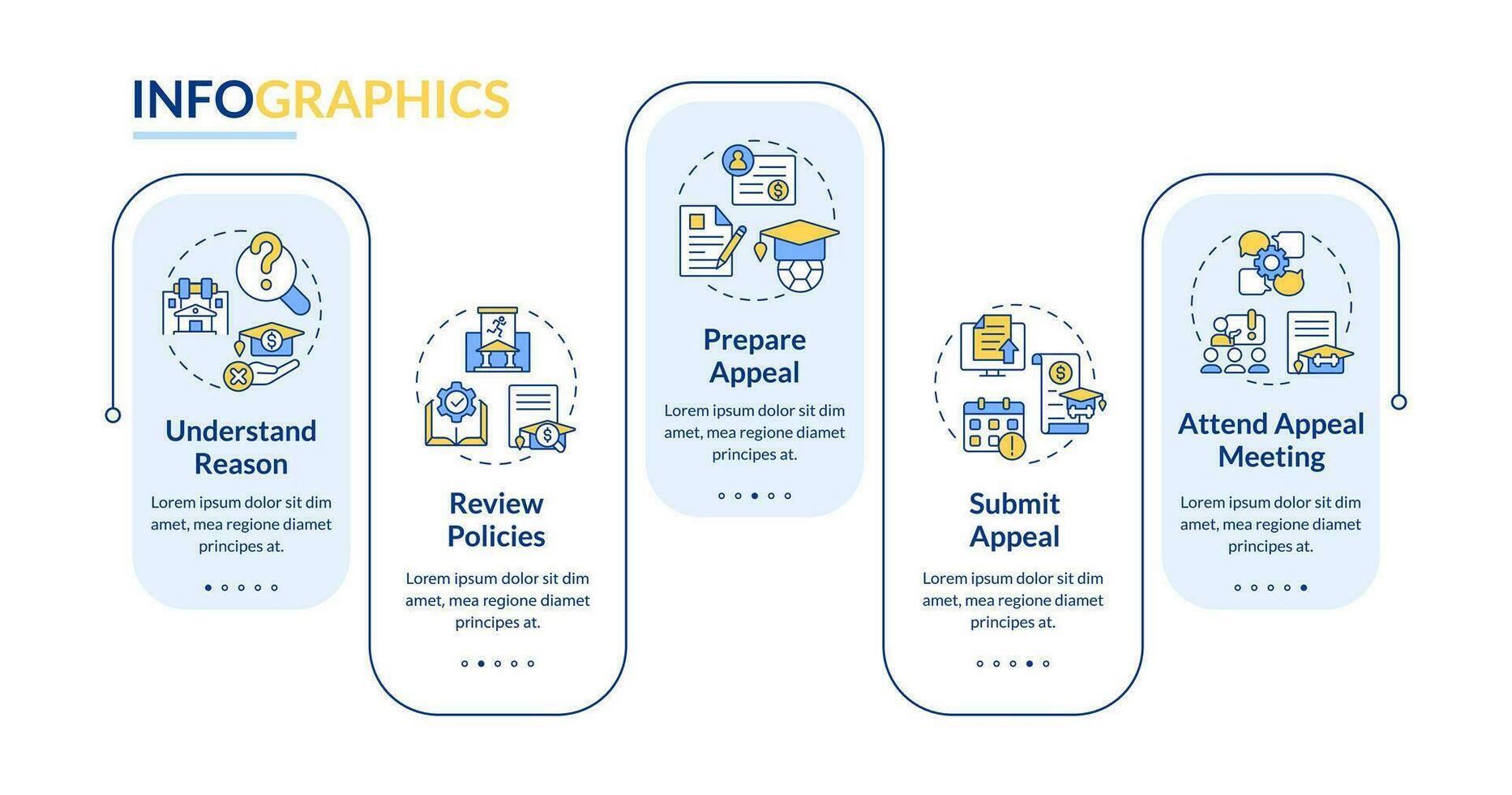 INFOGRAPHICS

Understand Reason

Lorem ipsum dolor sit dim amet, mea regione diamet principes at.

Review Policies

Lorem ipsum dolor sit dim amet, mea regione diamet principes at.

Prepare Appeal

Lorem ipsum dolor sit dim amet, mea regione diamet principes at.

Submit Appeal

Lorem ipsum dolor sit dim amet, mea regione diamet principes at.

Attend Appeal Meeting

Lorem ipsum dolor sit dim amet, mea regione diamet principes at.