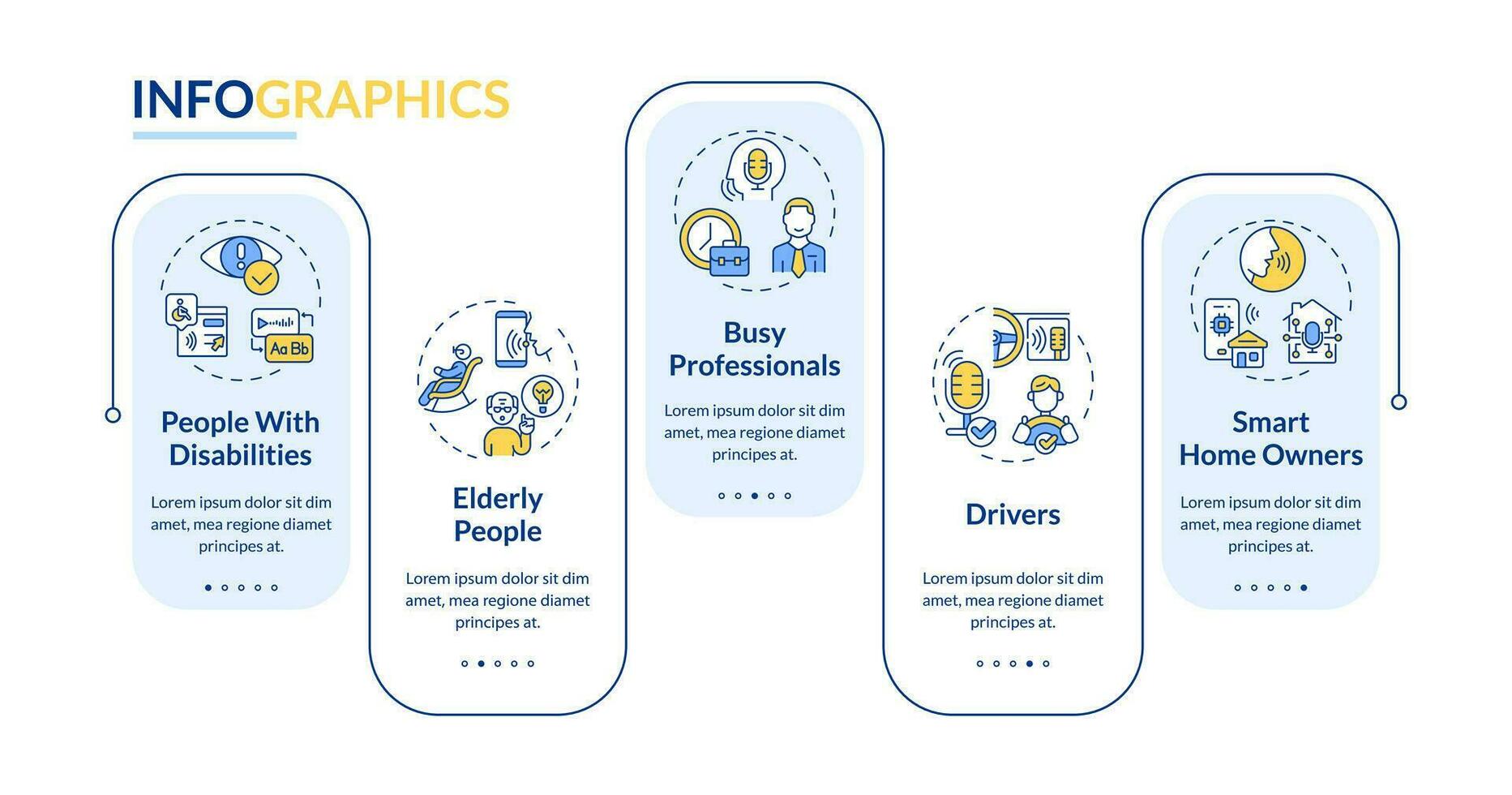 INFOGRAPHICS

Aa Bb

People With Disabilities

Lorem ipsum dolor sit dim amet, mea regione diamet principes at.

Elderly People

Lorem ipsum dolor sit dim amet, mea regione diamet principes at.

Busy Professionals

Lorem ipsum dolor sit dim amet, mea regione diamet principes at.

Drivers

Lorem ipsum dolor sit dim amet, mea regione diamet principes at.

Smart Home Owners

Lorem ipsum dolor sit dim amet, mea regione diamet principes at.