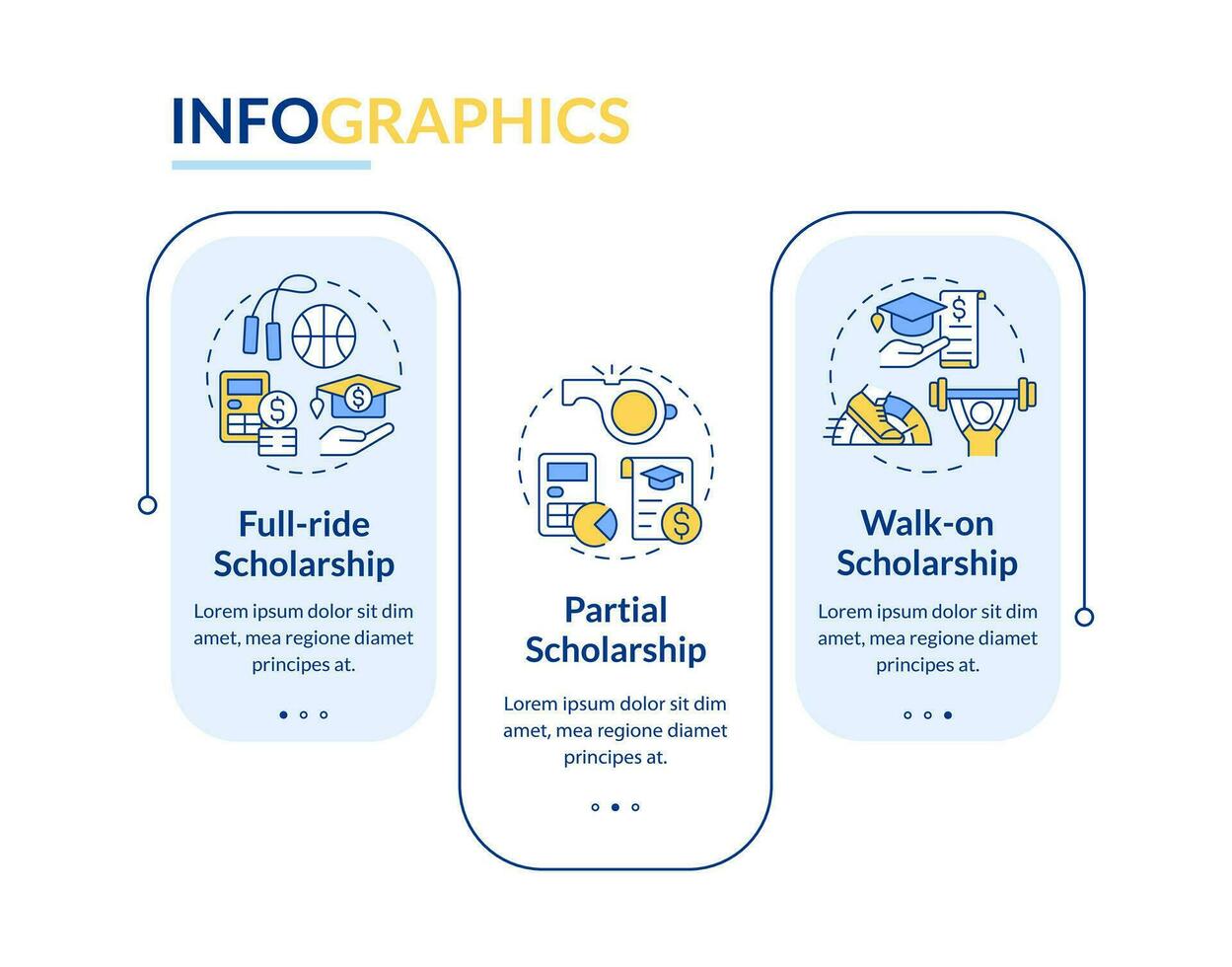 INFOGRAPHICS

Full-ride Scholarship

Lorem ipsum dolor sit dim amet, mea regione diamet principes at.

Partial Scholarship

Lorem ipsum dolor sit dim amet, mea regione diamet principes at.

Walk-on Scholarship

Lorem ipsum dolor sit dim amet, mea regione diamet principes at.