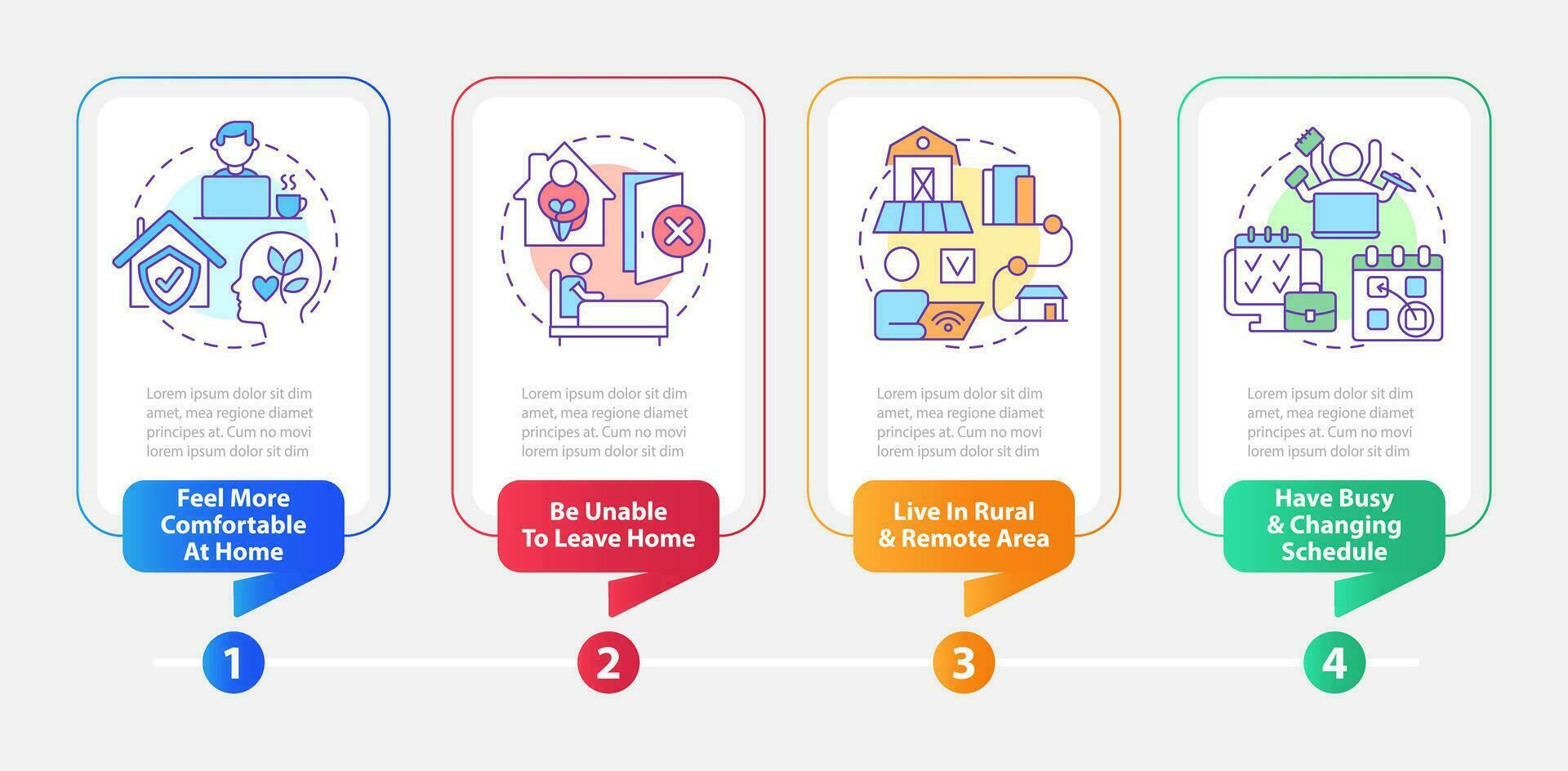 Lorem ipsum dolor sit dim amet, mea regione diamet principes at. Cum no movi lorem ipsum dolor sit dim

Feel More Comfortable At Home

1

Lorem ipsum dolor sit dim amet, mea regione diamet principes at. Cum no movi lorem ipsum dolor sit dim

Be Unable To Leave Home

2

Lorem ipsum dolor sit dim amet, mea regione diamet principes at. Cum no movi lorem ipsum dolor sit dim

Live In Rural & Remote Area

3

Lorem ipsum dolor sit dim amet, mea regione diamet principes at. Cum no movi lorem ipsum dolor sit dim

Have Busy & Changing Schedule

4