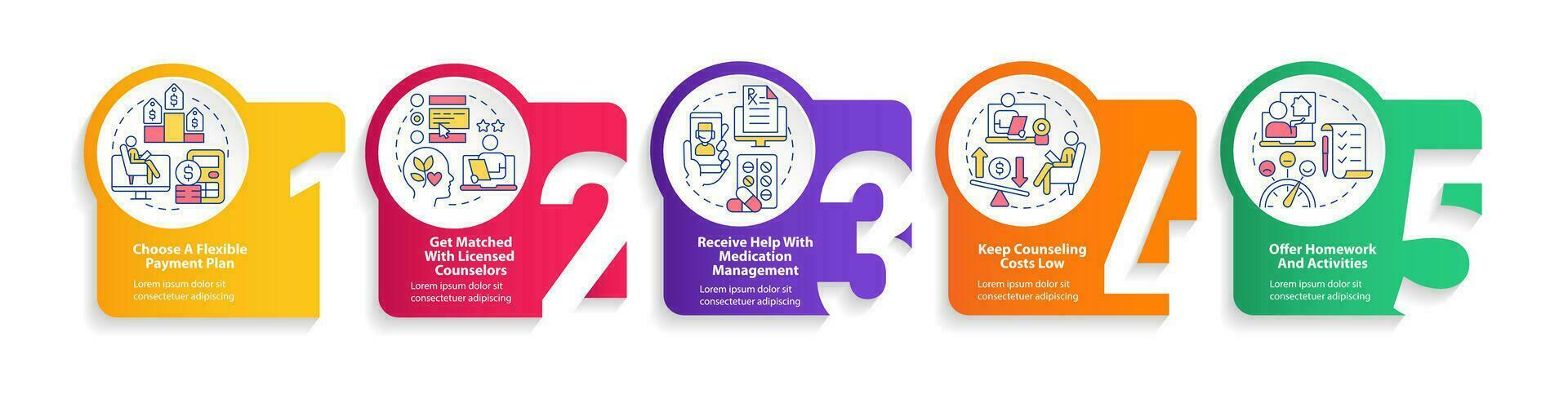 1
Choose A Flexible Payment Plan
Lorem ipsum dolor sit consectetuer adipiscing

2
Get Matched With Licensed Counselors
Lorem ipsum dolor sit consectetuer adipiscing

3
Receive Help With Medication Management
Lorem ipsum dolor sit consectetuer adipiscing

4
Keep Counseling Costs Low
Lorem ipsum dolor sit consectetuer adipiscing

5
Offer Homework And Activities
Lorem ipsum dolor sit consectetuer adipiscing