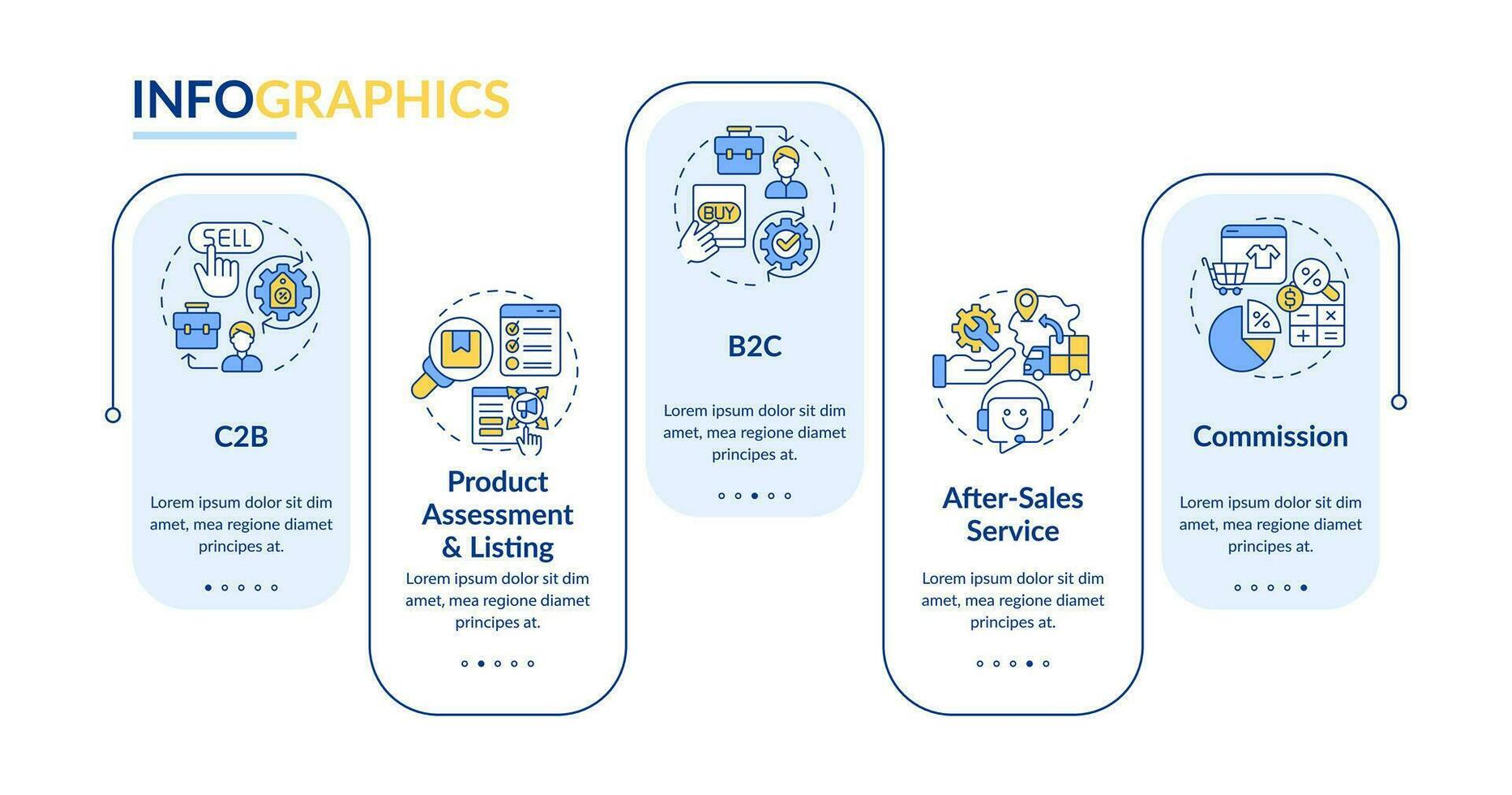 INFOGRAPHICS

SELL

C2B

Lorem ipsum dolor sit dim amet, mea regione diamet principes at.

Product Assessment & Listing

Lorem ipsum dolor sit dim amet, mea regione diamet principes at.

BUY

B2C

Lorem ipsum dolor sit dim amet, mea regione diamet principes at.

After-Sales Service

Lorem ipsum dolor sit dim amet, mea regione diamet principes at.

Commission

Lorem ipsum dolor sit dim amet, mea regione diamet principes at.