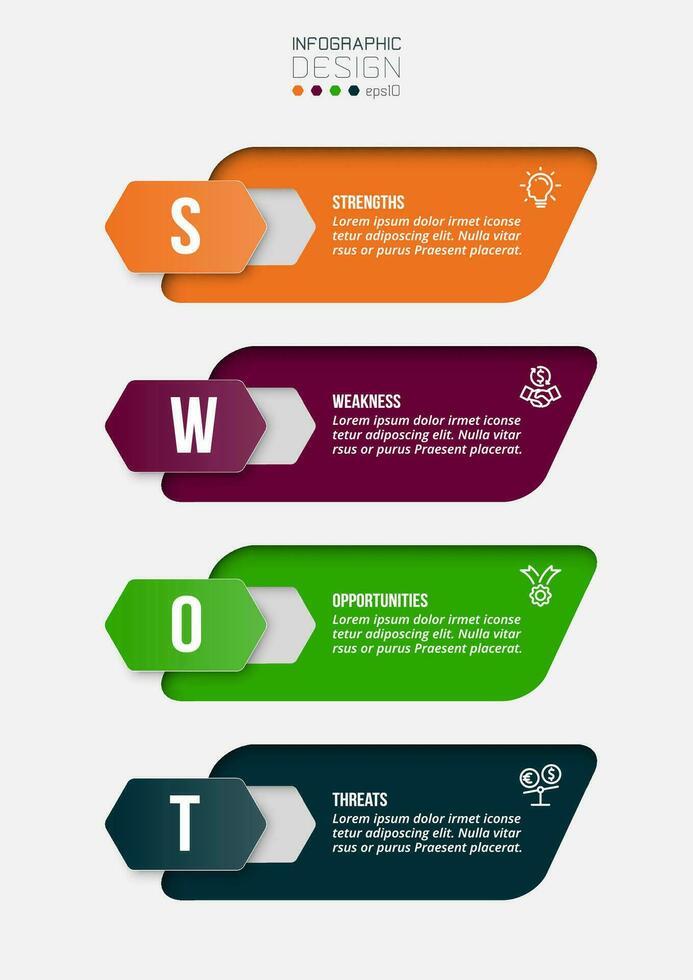 INFOGRAPHIC
DESIGN
eps10

S

STRENGTHS
Lorem ipsum dolor irmet iconse tetur adiposcing elit. Nulla vitar rsus or purus Praesent placerat.

W

WEAKNESS
Lorem ipsum dolor irmet iconse tetur adiposcing elit. Nulla vitar rsus or purus Praesent placerat.

O

OPPORTUNITIES
Lorem ipsum dolor irmet iconse tetur adiposcing elit. Nulla vitar rsus or purus Praesent placerat.

T

THREATS
Lorem ipsum dolor irmet iconse tetur adiposcing elit. Nulla vitar rsus or purus Praesent placerat.