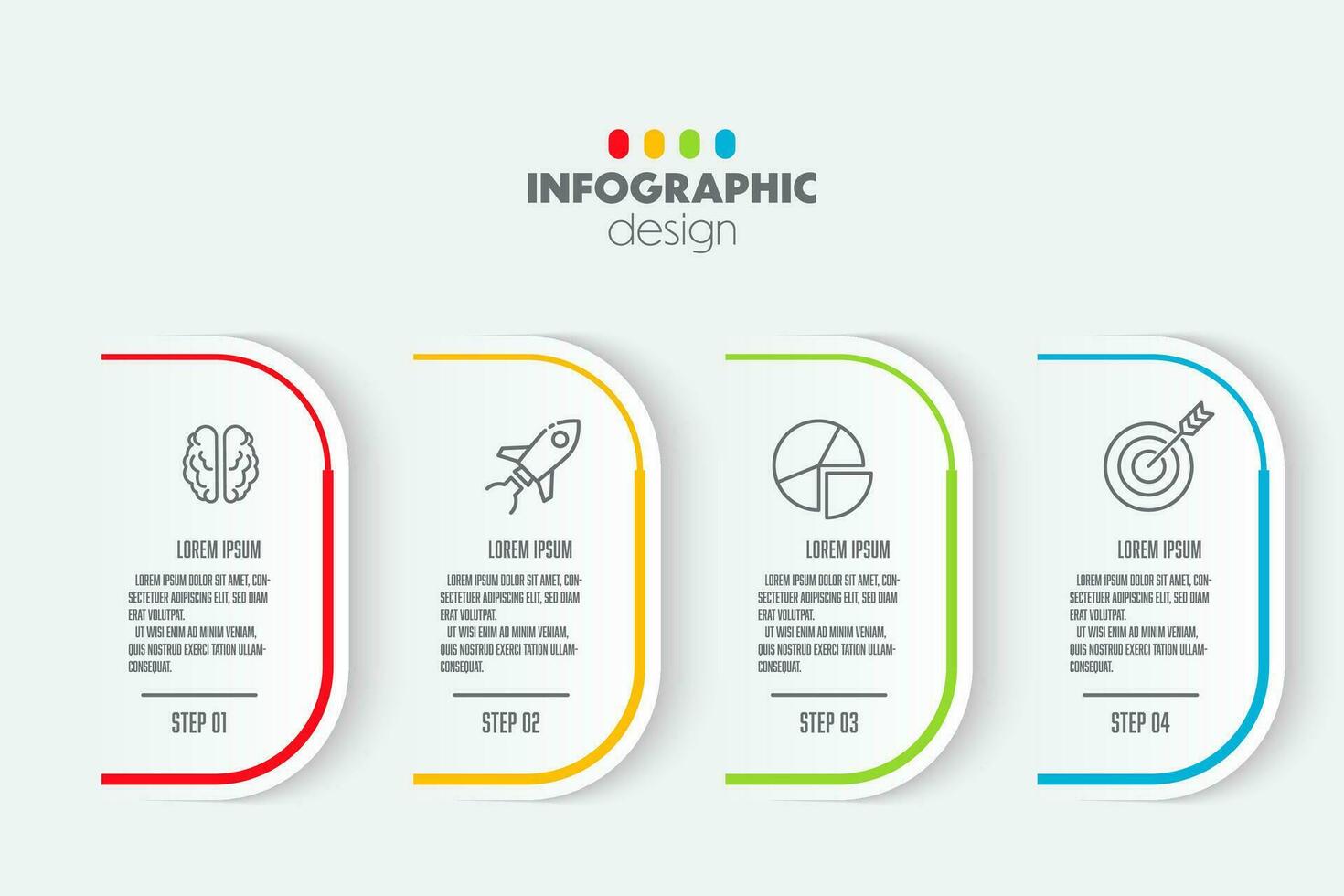 INFOGRAPHIC
design

LOREM IPSUM

LOREM IPSUM DOLOR SIT AMET, CONSECTETUER ADIPISCING ELIT, SED DIAM ERAT VOLUTPAT.
UT WISI ENIM AD MINIM VENIAM, QUIS NOSTRUD EXERCI TATION ULLAMCONSEQUAT.

STEP 01

LOREM IPSUM

LOREM IPSUM DOLOR SIT AMET, CONSECTETUER ADIPISCING ELIT, SED DIAM ERAT VOLUTPAT.
UT WISI ENIM AD MINIM VENIAM, QUIS NOSTRUD EXERCI TATION ULLAMCONSEQUAT.

STEP 02

LOREM IPSUM

LOREM IPSUM DOLOR SIT AMET, CONSECTETUER ADIPISCING ELIT, SED DIAM ERAT VOLUTPAT.
UT WISI ENIM AD MINIM VENIAM, QUIS NOSTRUD EXERCI TATION ULLAMCONSEQUAT.

STEP 03

LOREM IPSUM

LOREM IPSUM DOLOR SIT AMET, CONSECTETUER ADIPISCING ELIT, SED DIAM ERAT VOLUTPAT.
UT WISI ENIM AD MINIM VENIAM, QUIS NOSTRUD EXERCI TATION ULLAMCONSEQUAT.

STEP 04