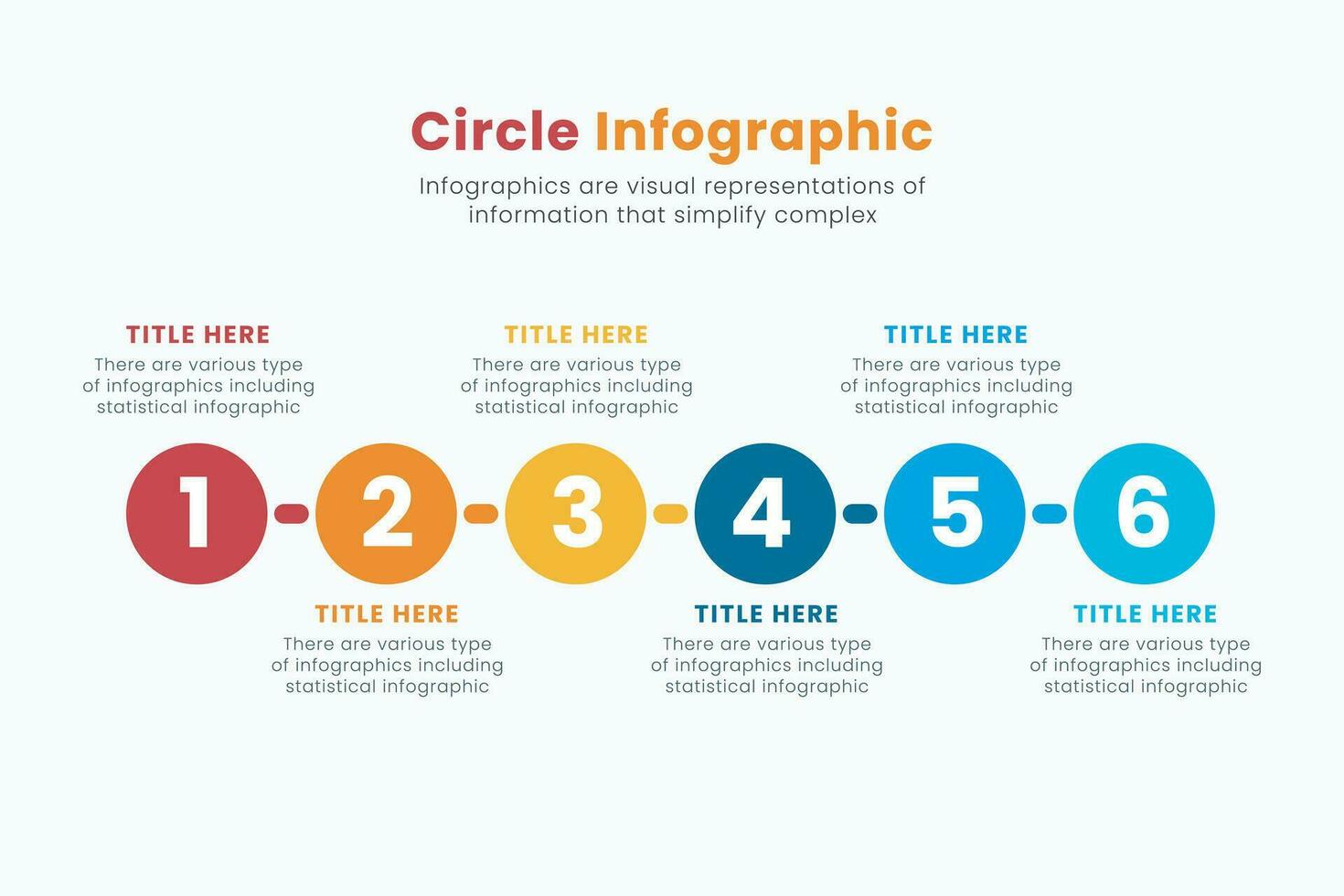 Circle Infographic

Infographics are visual representations of information that simplify complex

TITLE HERE
There are various type of infographics including statistical infographic

TITLE HERE
There are various type of infographics including statistical infographic

TITLE HERE
There are various type of infographics including statistical infographic

1 2 3 4 5 6

TITLE HERE
There are various type of infographics including statistical infographic

TITLE HERE
There are various type of infographics including statistical infographic

TITLE HERE
There are various type of infographics including statistical infographic