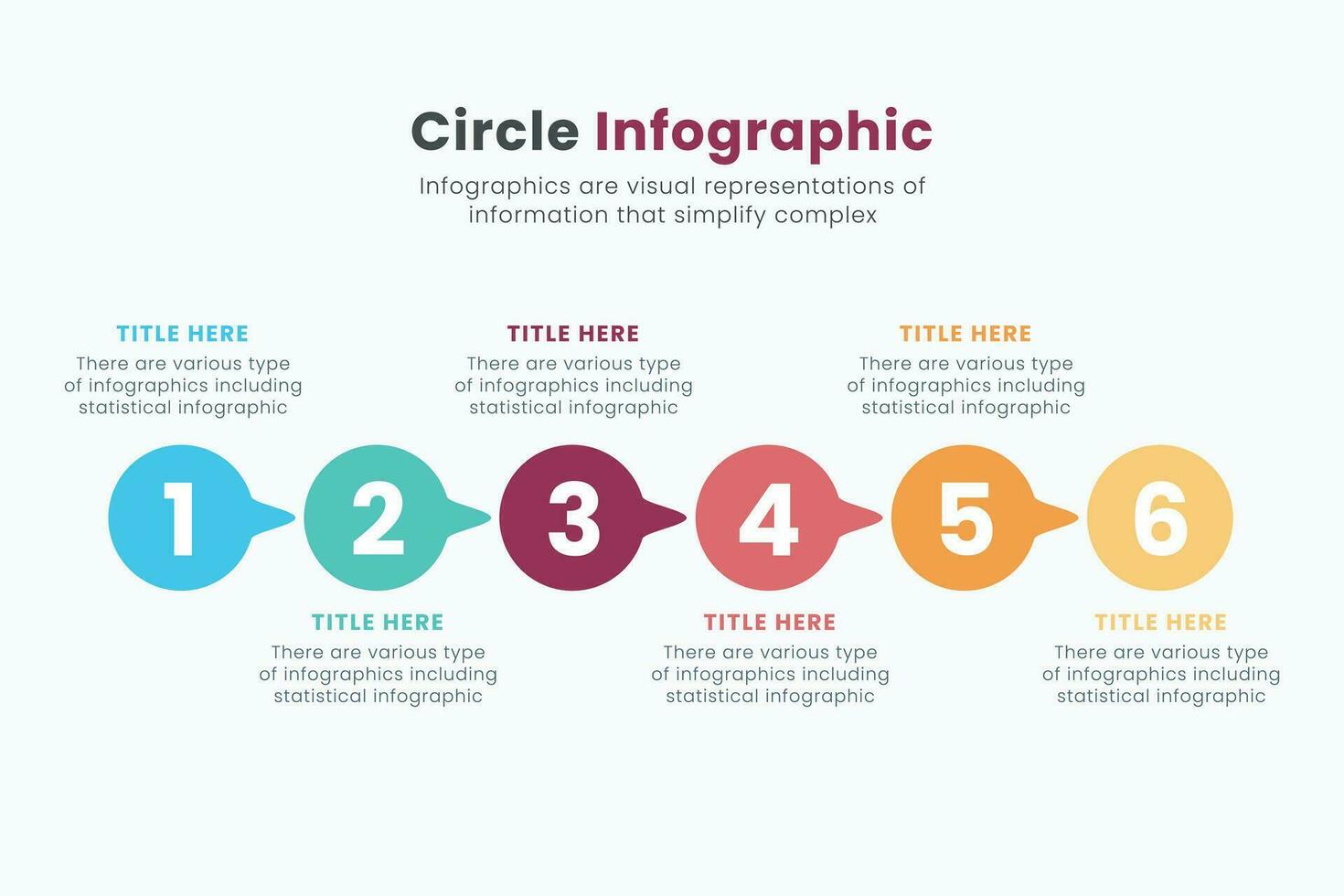 Circle Infographic

Infographics are visual representations of information that simplify complex

TITLE HERE
There are various type of infographics including statistical infographic

TITLE HERE
There are various type of infographics including statistical infographic

TITLE HERE
There are various type of infographics including statistical infographic

1

2

3

4

5

6

TITLE HERE
There are various type of infographics including statistical infographic

TITLE HERE
There are various type of infographics including statistical infographic

TITLE HERE
There are various type of infographics including statistical infographic