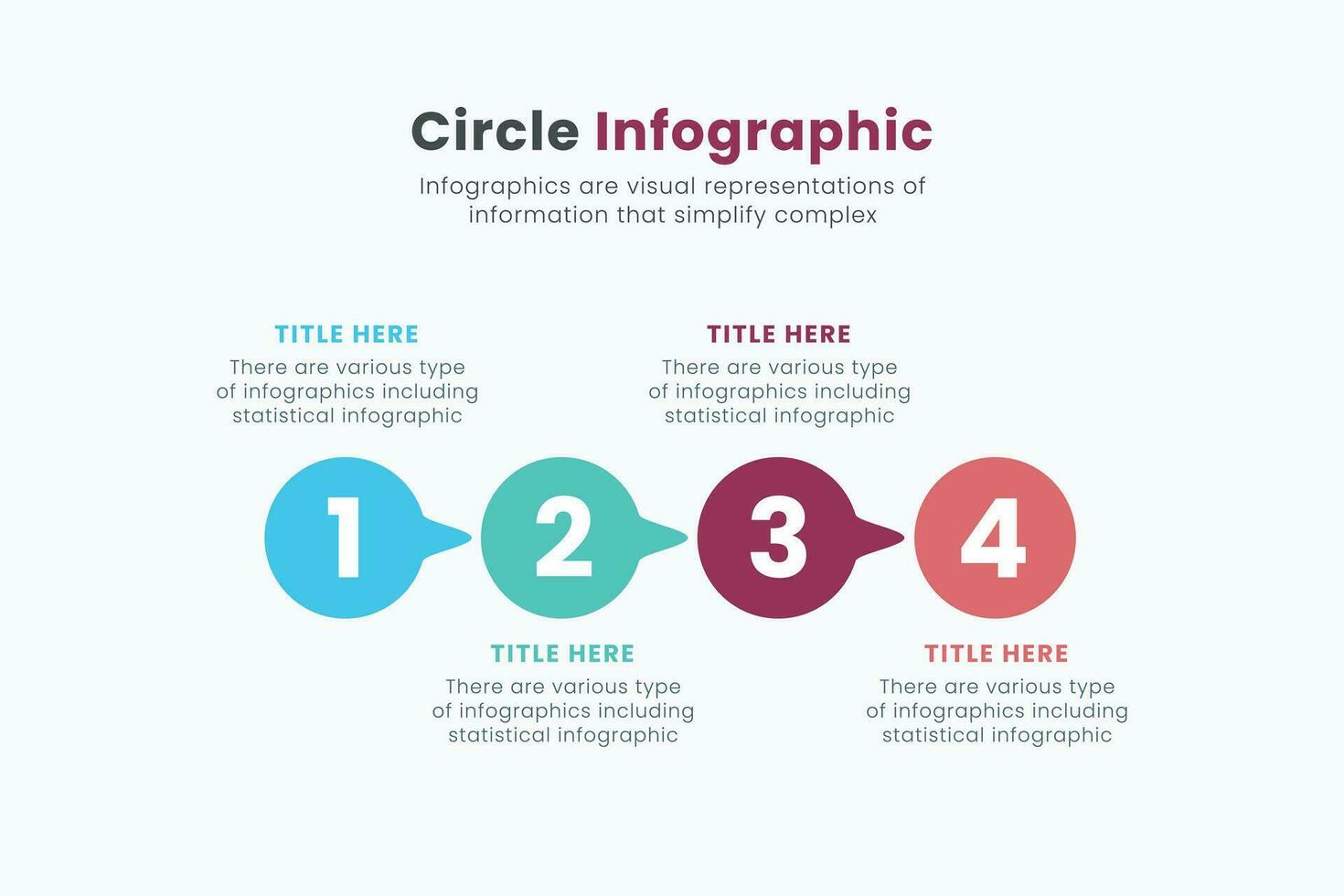 Circle Infographic

Infographics are visual representations of information that simplify complex

TITLE HERE
There are various type of infographics including statistical infographic

TITLE HERE
There are various type of infographics including statistical infographic

1

2

3

4

TITLE HERE
There are various type of infographics including statistical infographic

TITLE HERE
There are various type of infographics including statistical infographic