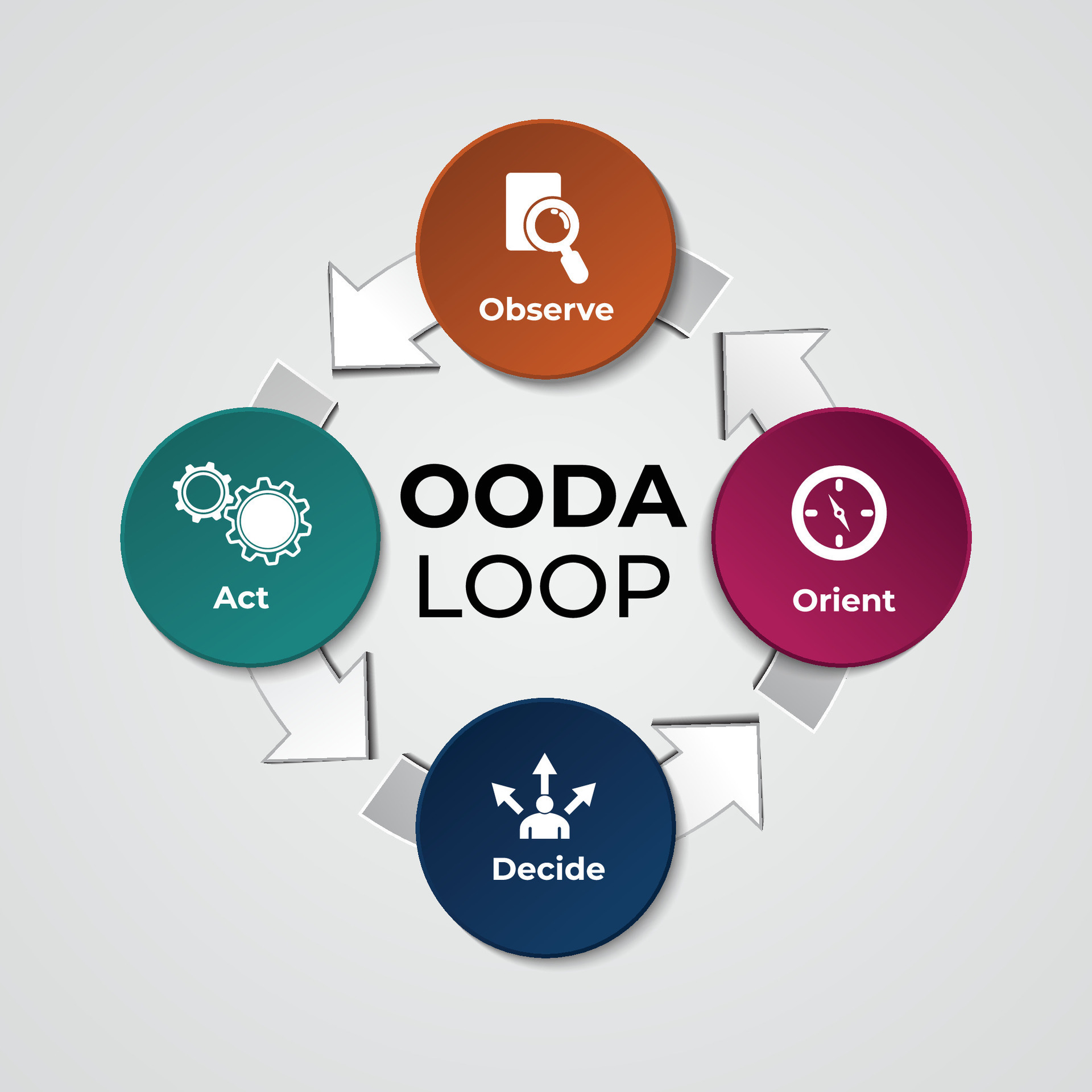 Observe

Act

OODA
LOOP

Orient

Decide