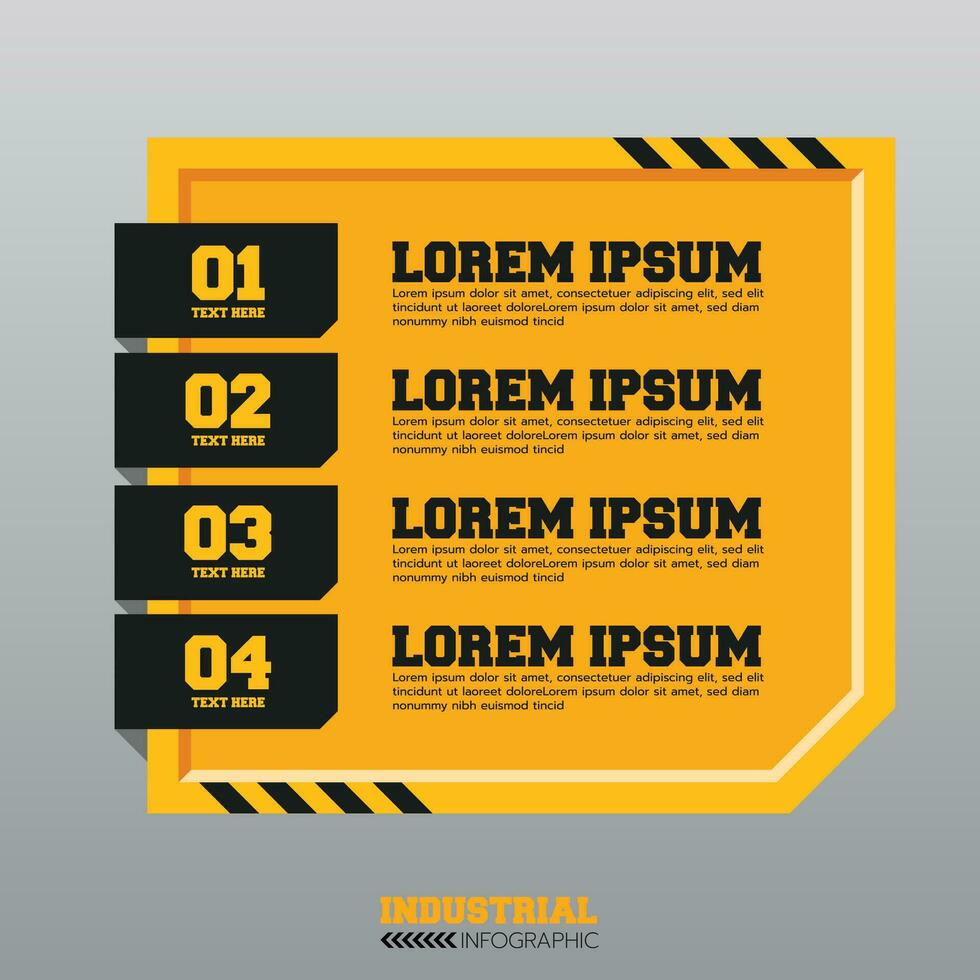 01
TEXT HERE

LOREM IPSUM
Lorem ipsum dolor sit amet, consectetuer adipiscing elit, sed elit tincidunt ut laoreet doloreLorem ipsum dolor sit amet, sed diam nonummy nibh euismod tincid

02
TEXT HERE

LOREM IPSUM
Lorem ipsum dolor sit amet, consectetuer adipiscing elit, sed elit tincidunt ut laoreet doloreLorem ipsum dolor sit amet, sed diam nonummy nibh euismod tincid

03
TEXT HERE

LOREM IPSUM
Lorem ipsum dolor sit amet, consectetuer adipiscing elit, sed elit tincidunt ut laoreet doloreLorem ipsum dolor sit amet, sed diam nonummy nibh euismod tincid

04
TEXT HERE

LOREM IPSUM
Lorem ipsum dolor sit amet, consectetuer adipiscing elit, sed elit tincidunt ut laoreet doloreLorem ipsum dolor sit amet, sed diam nonummy nibh euismod tincid

INDUSTRIAL
INFOGRAPHIC