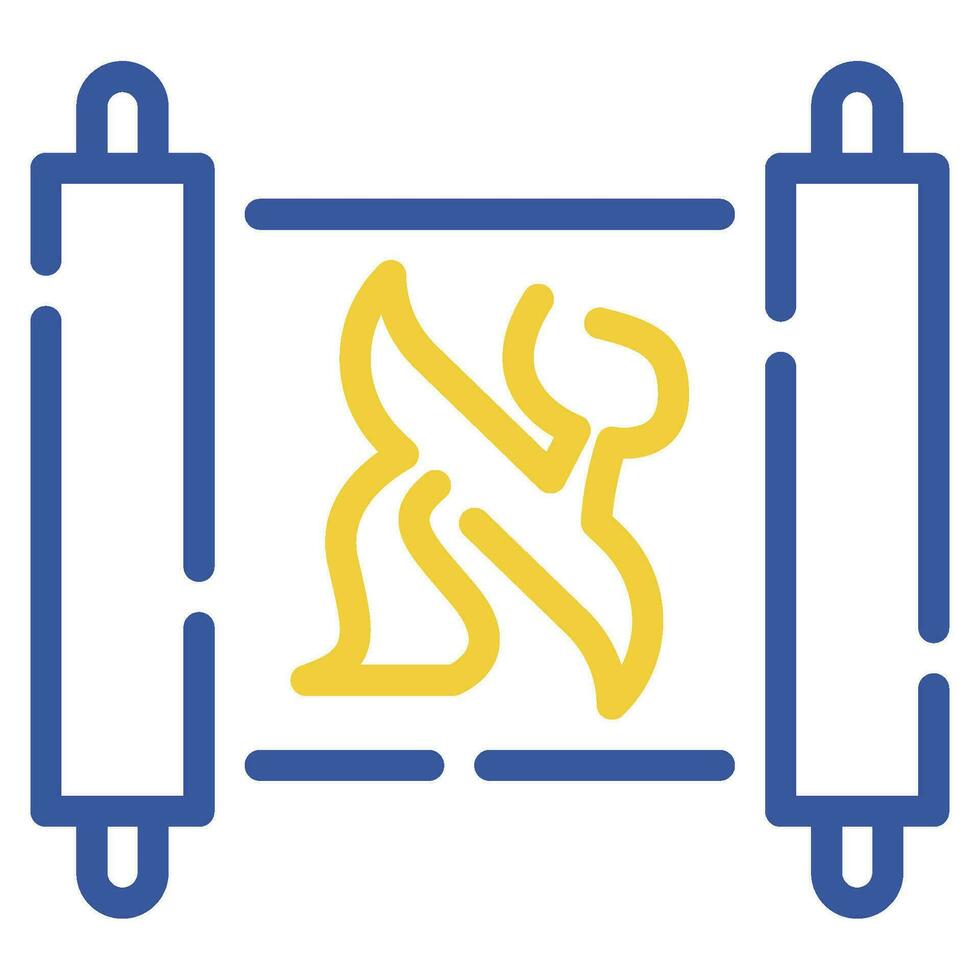 א