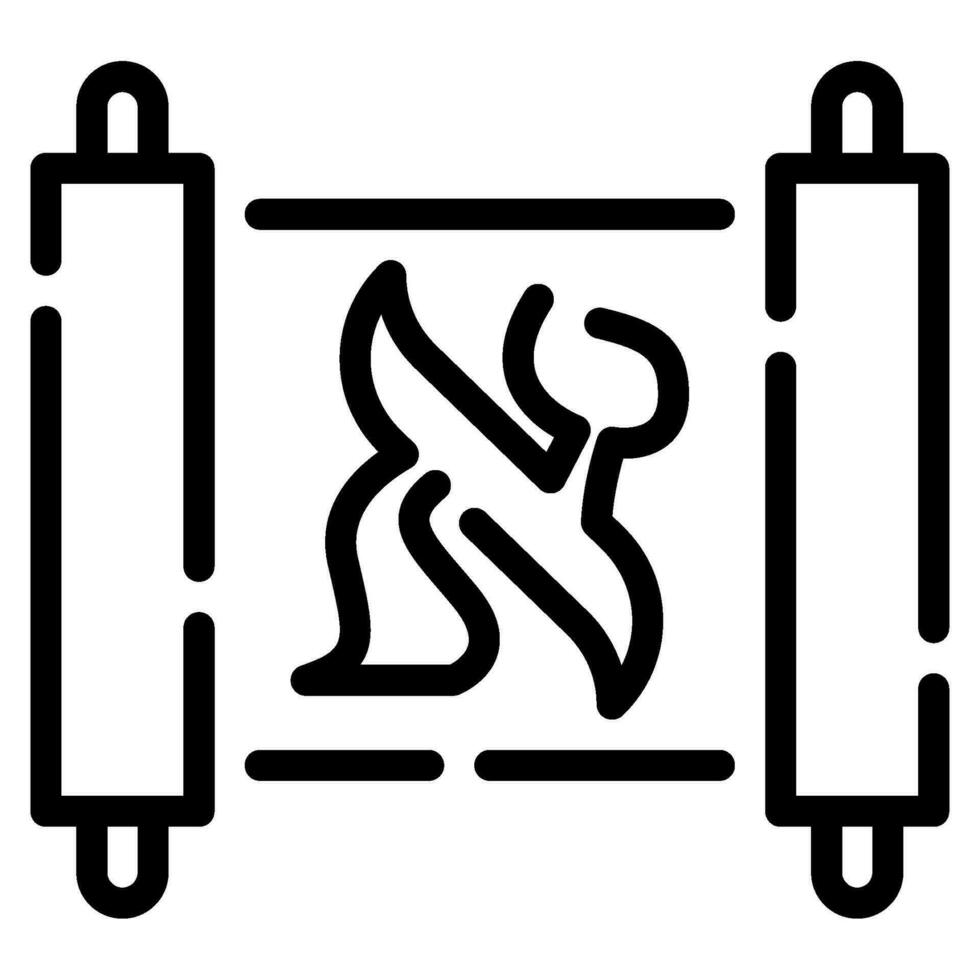 א