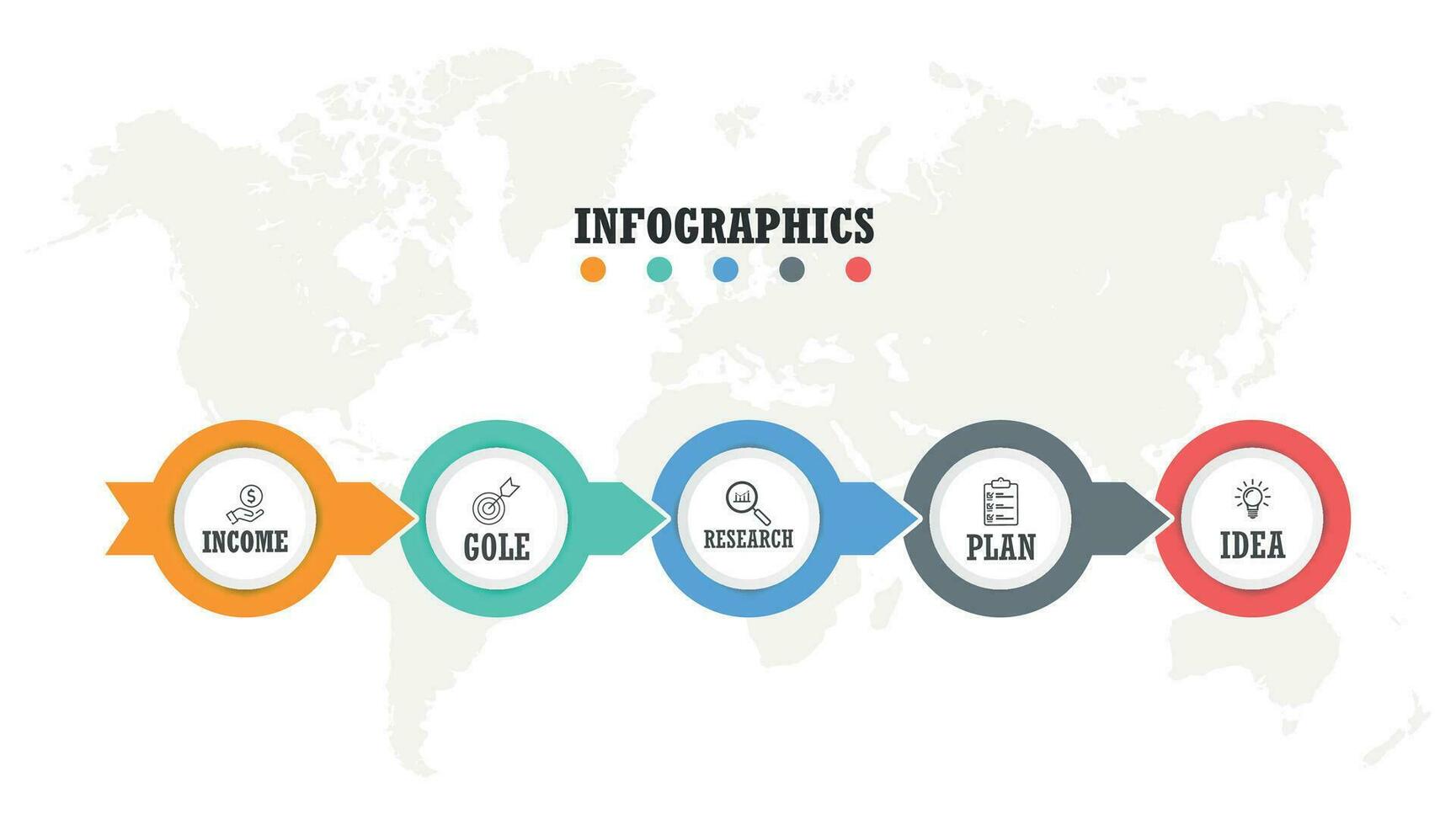 INFOGRAPHICS

INCOME

GOLE

RESEARCH

PLAN

IDEA