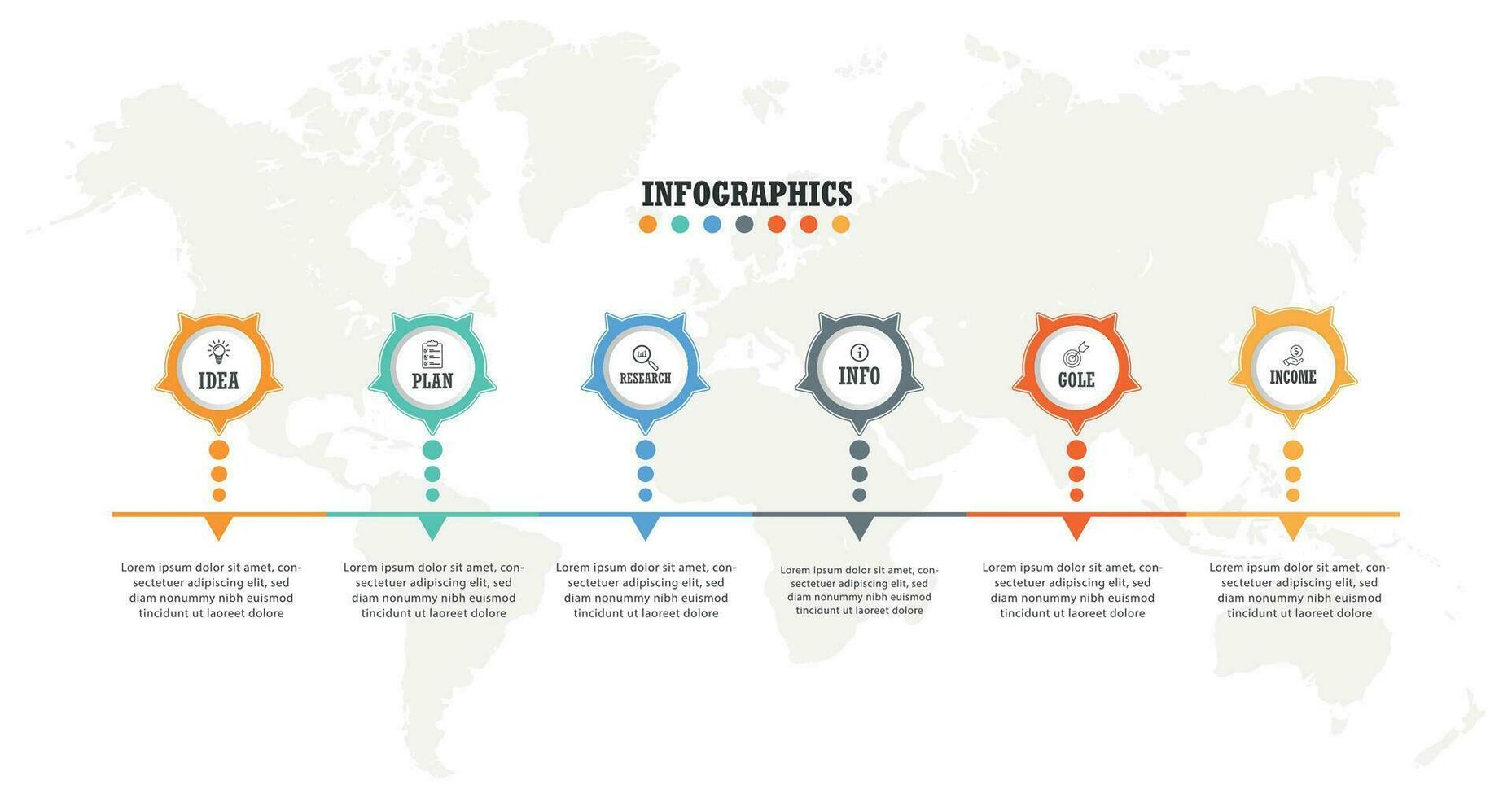 INFOGRAPHICS

IDEA

PLAN

RESEARCH

INFO

GOLE

INCOME

Lorem ipsum dolor sit amet, consectetuer adipiscing elit, sed diam nonummy nibh euismod tincidunt ut laoreet dolore

Lorem ipsum dolor sit amet, consectetuer adipiscing elit, sed diam nonummy nibh euismod tincidunt ut laoreet dolore

Lorem ipsum dolor sit amet, consectetuer adipiscing elit, sed diam nonummy nibh euismod tincidunt ut laoreet dolore

Lorem ipsum dolor sit amet, consectetuer adipiscing elit, sed diam nonummy nibh euismod tincidunt ut laoreet dolore

Lorem ipsum dolor sit amet, consectetuer adipiscing elit, sed diam nonummy nibh euismod tincidunt ut laoreet dolore

Lorem ipsum dolor sit amet, consectetuer adipiscing elit, sed diam nonummy nibh euismod tincidunt ut laoreet dolore