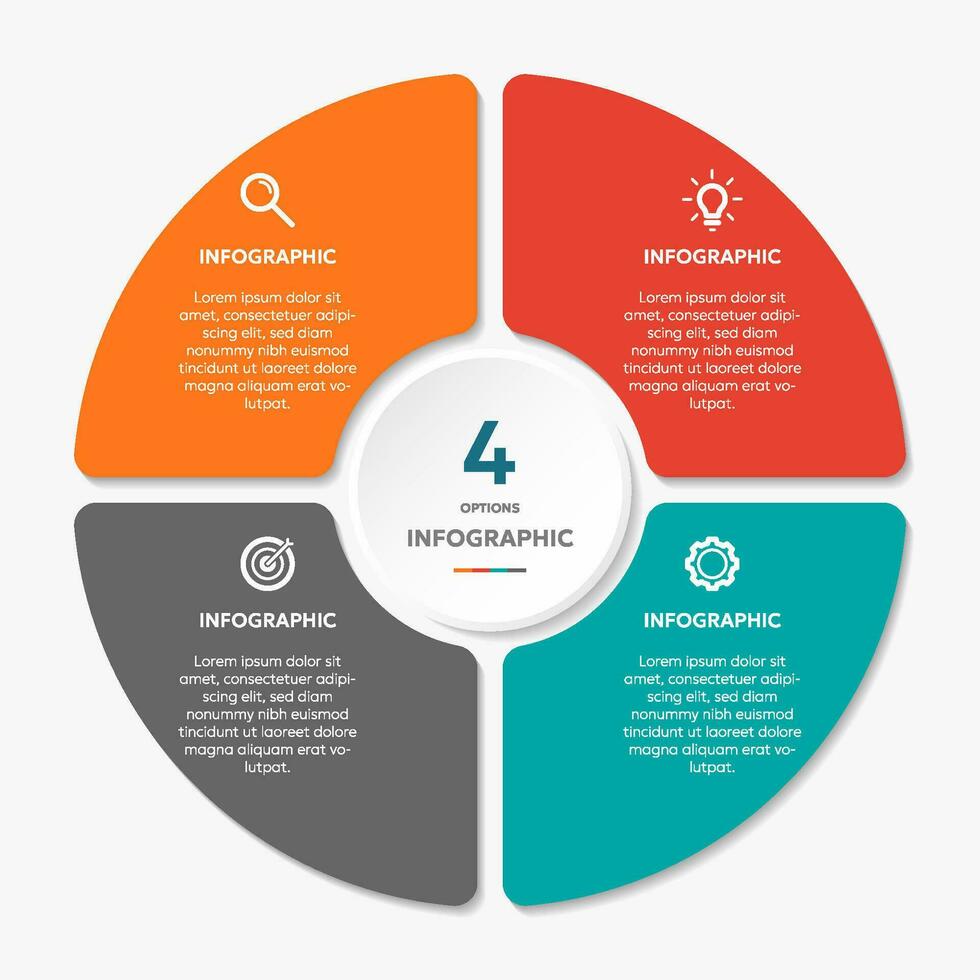 INFOGRAPHIC

Lorem ipsum dolor sit amet, consectetuer adipiscing elit, sed diam nonummy nibh euismod tincidunt ut laoreet dolore magna aliquam erat volutpat.

INFOGRAPHIC

Lorem ipsum dolor sit amet, consectetuer adipiscing elit, sed diam nonummy nibh euismod tincidunt ut laoreet dolore magna aliquam erat volutpat.

4

OPTIONS

INFOGRAPHIC

INFOGRAPHIC

Lorem ipsum dolor sit amet, consectetuer adipiscing elit, sed diam nonummy nibh euismod tincidunt ut laoreet dolore magna aliquam erat volutpat.

INFOGRAPHIC

Lorem ipsum dolor sit amet, consectetuer adipiscing elit, sed diam nonummy nibh euismod tincidunt ut laoreet dolore magna aliquam erat volutpat.