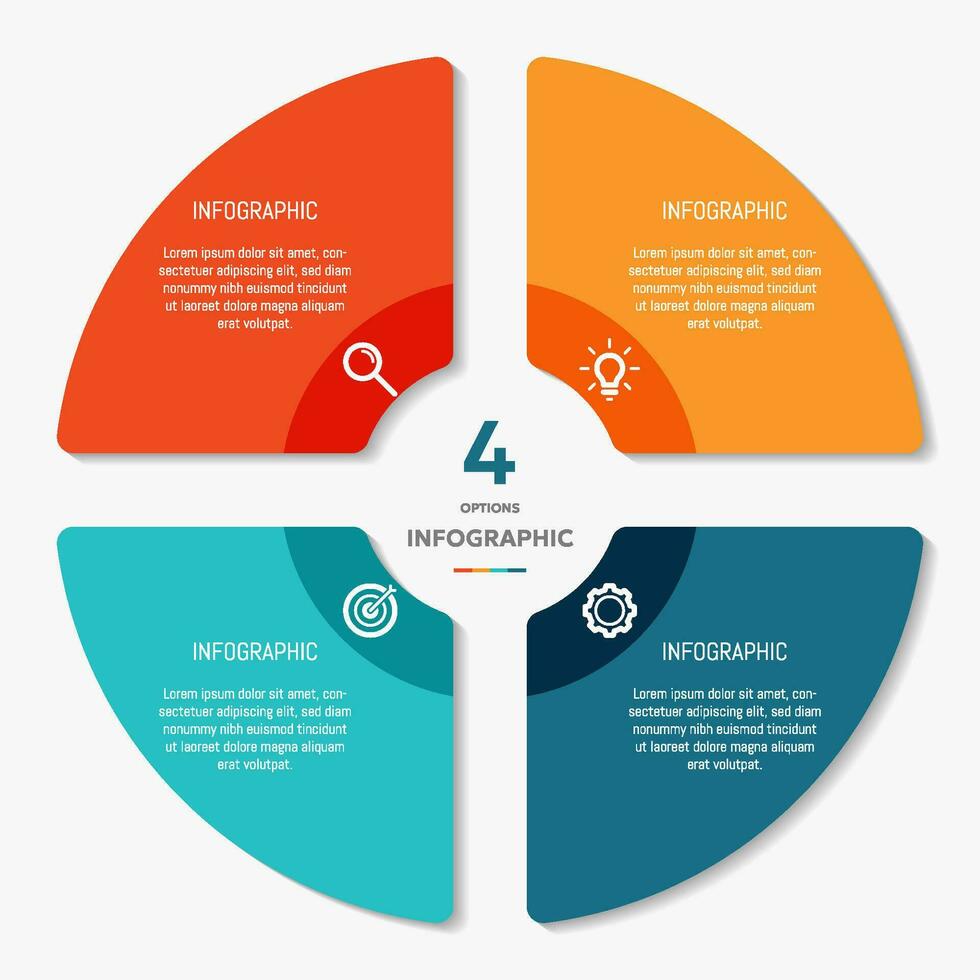 INFOGRAPHIC

Lorem ipsum dolor sit amet, consectetuer adipiscing elit, sed diam nonummy nibh euismod tincidunt ut laoreet dolore magna aliquam erat volutpat.

INFOGRAPHIC

Lorem ipsum dolor sit amet, consectetuer adipiscing elit, sed diam nonummy nibh euismod tincidunt ut laoreet dolore magna aliquam erat volutpat.

4

OPTIONS

INFOGRAPHIC

INFOGRAPHIC

Lorem ipsum dolor sit amet, consectetuer adipiscing elit, sed diam nonummy nibh euismod tincidunt ut laoreet dolore magna aliquam erat volutpat.

INFOGRAPHIC

Lorem ipsum dolor sit amet, consectetuer adipiscing elit, sed diam nonummy nibh euismod tincidunt ut laoreet dolore magna aliquam erat volutpat.