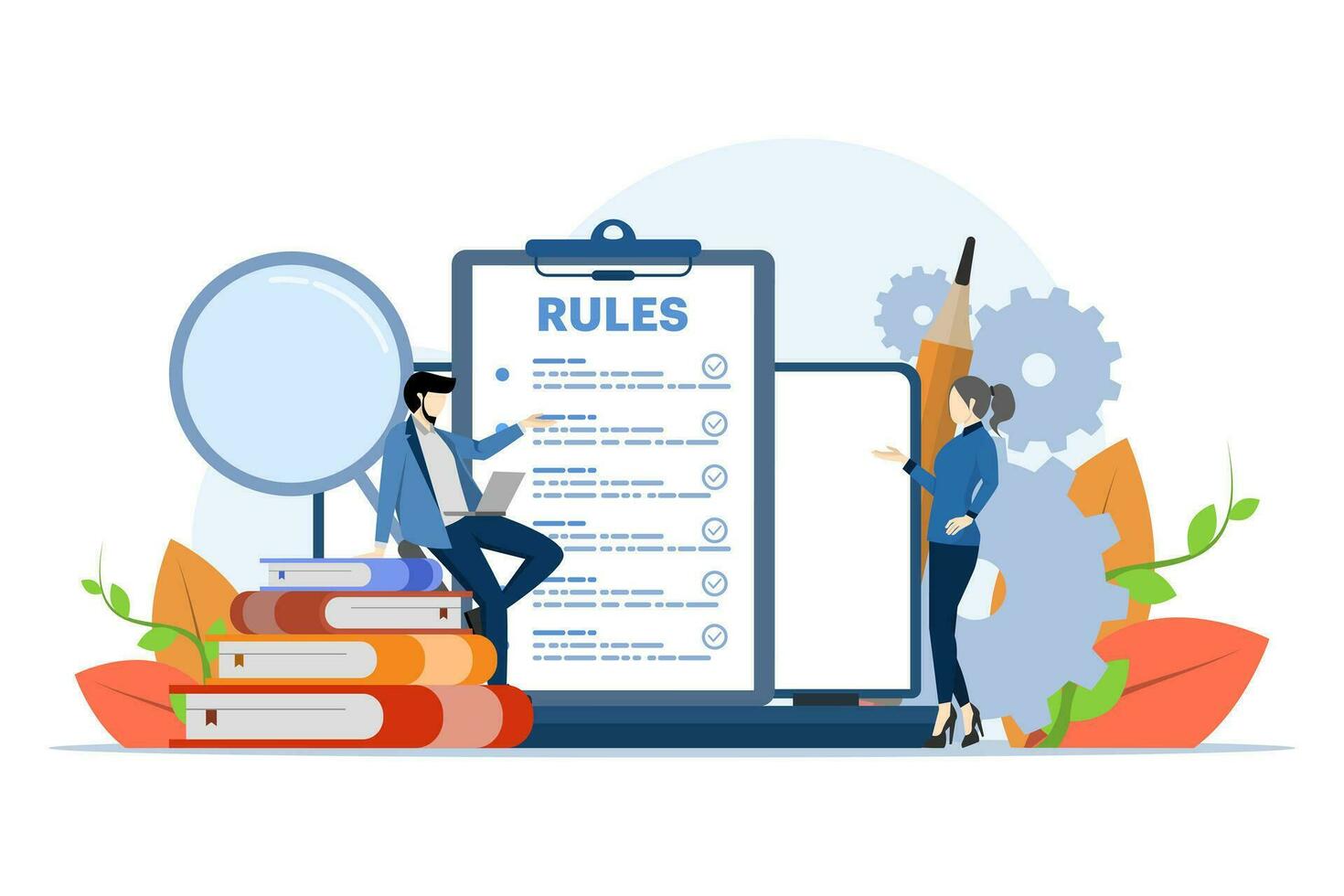 RULES