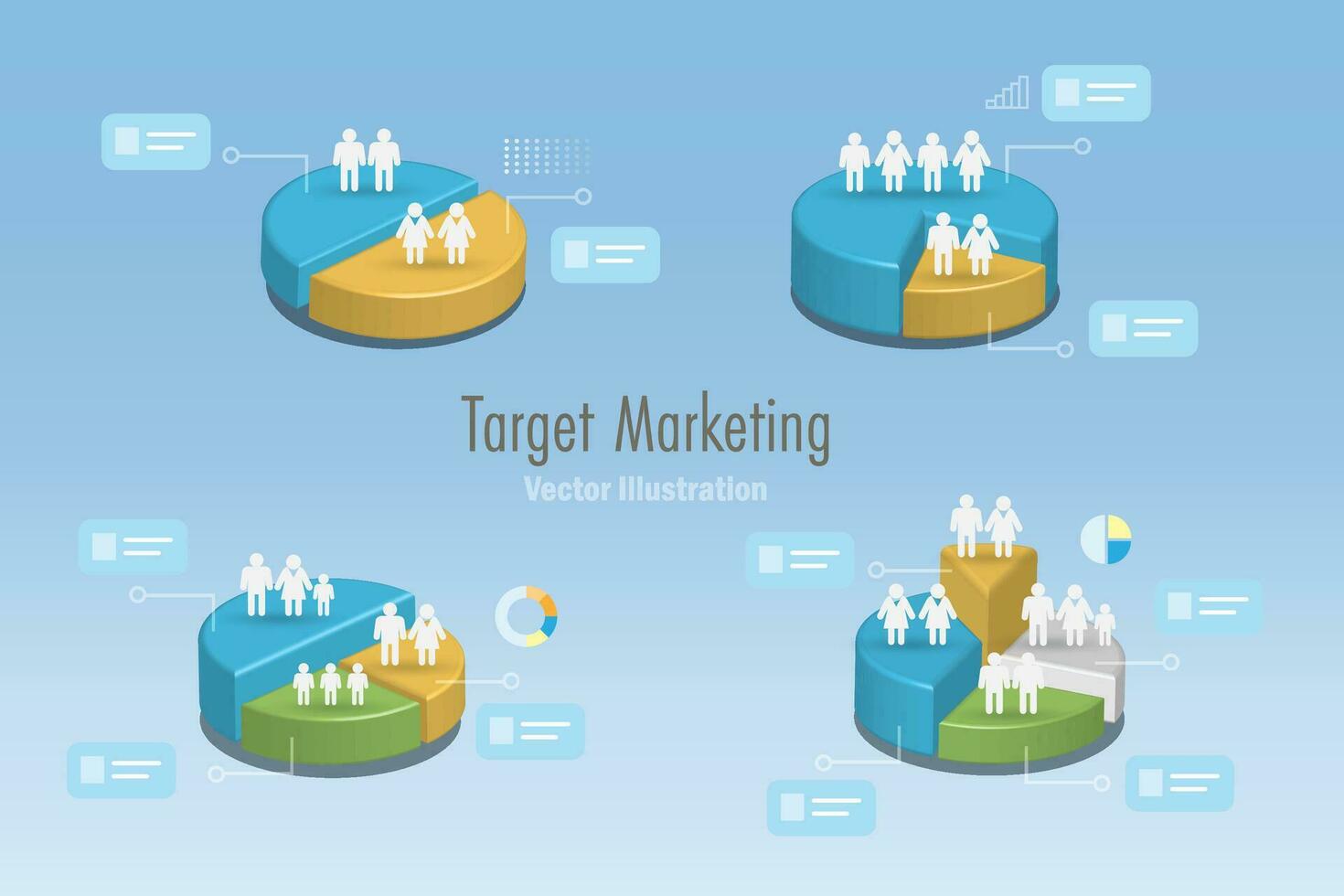 Target Marketing
Vector Illustration