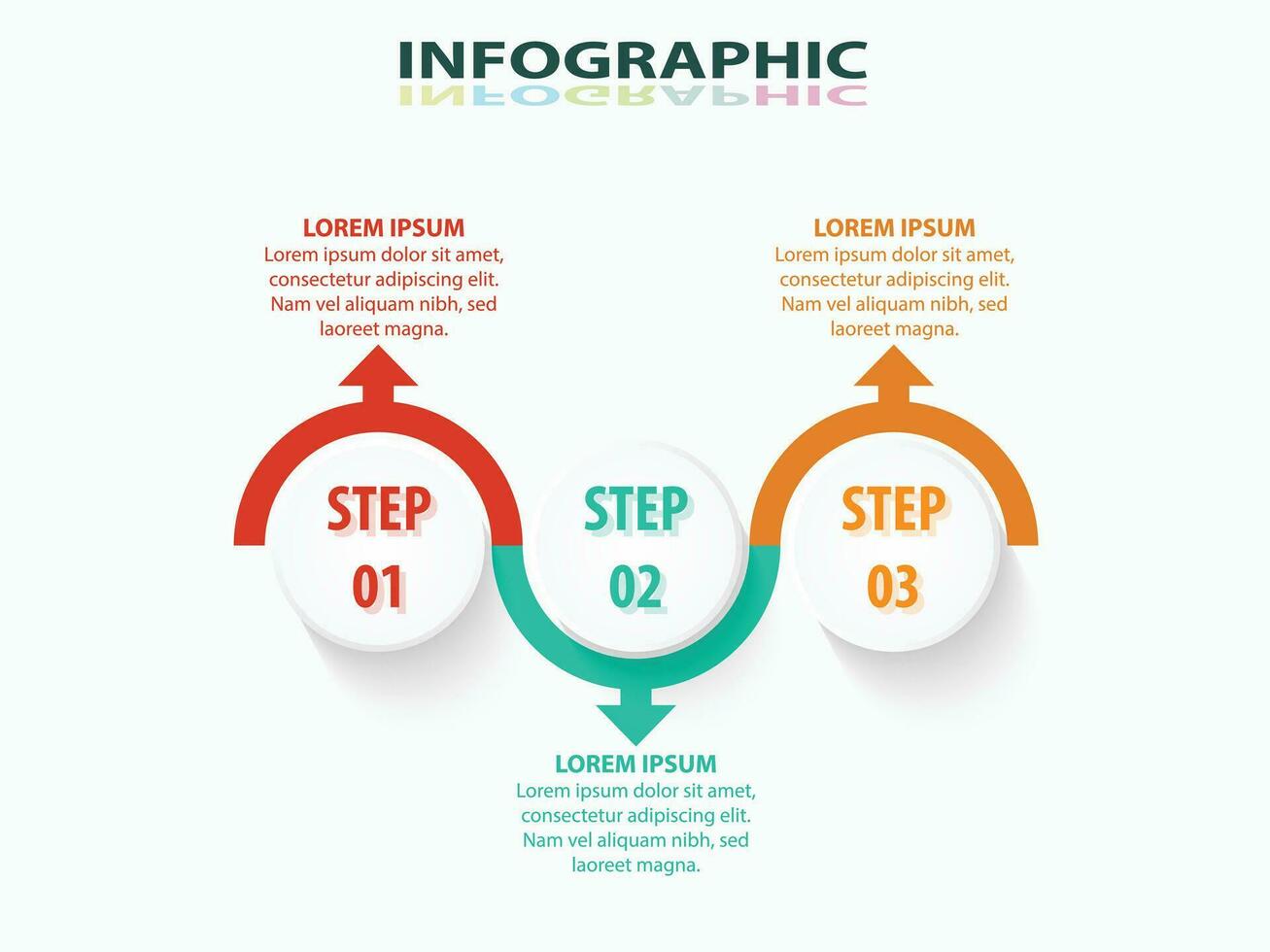 INFOGRAPHIC

LOREM IPSUM
Lorem ipsum dolor sit amet, consectetur adipiscing elit. Nam vel aliquam nibh, sed laoreet magna.

LOREM IPSUM
Lorem ipsum dolor sit amet, consectetur adipiscing elit. Nam vel aliquam nibh, sed laoreet magna.

STEP 01

STEP 02

STEP 03

LOREM IPSUM
Lorem ipsum dolor sit amet, consectetur adipiscing elit. Nam vel aliquam nibh, sed laoreet magna.