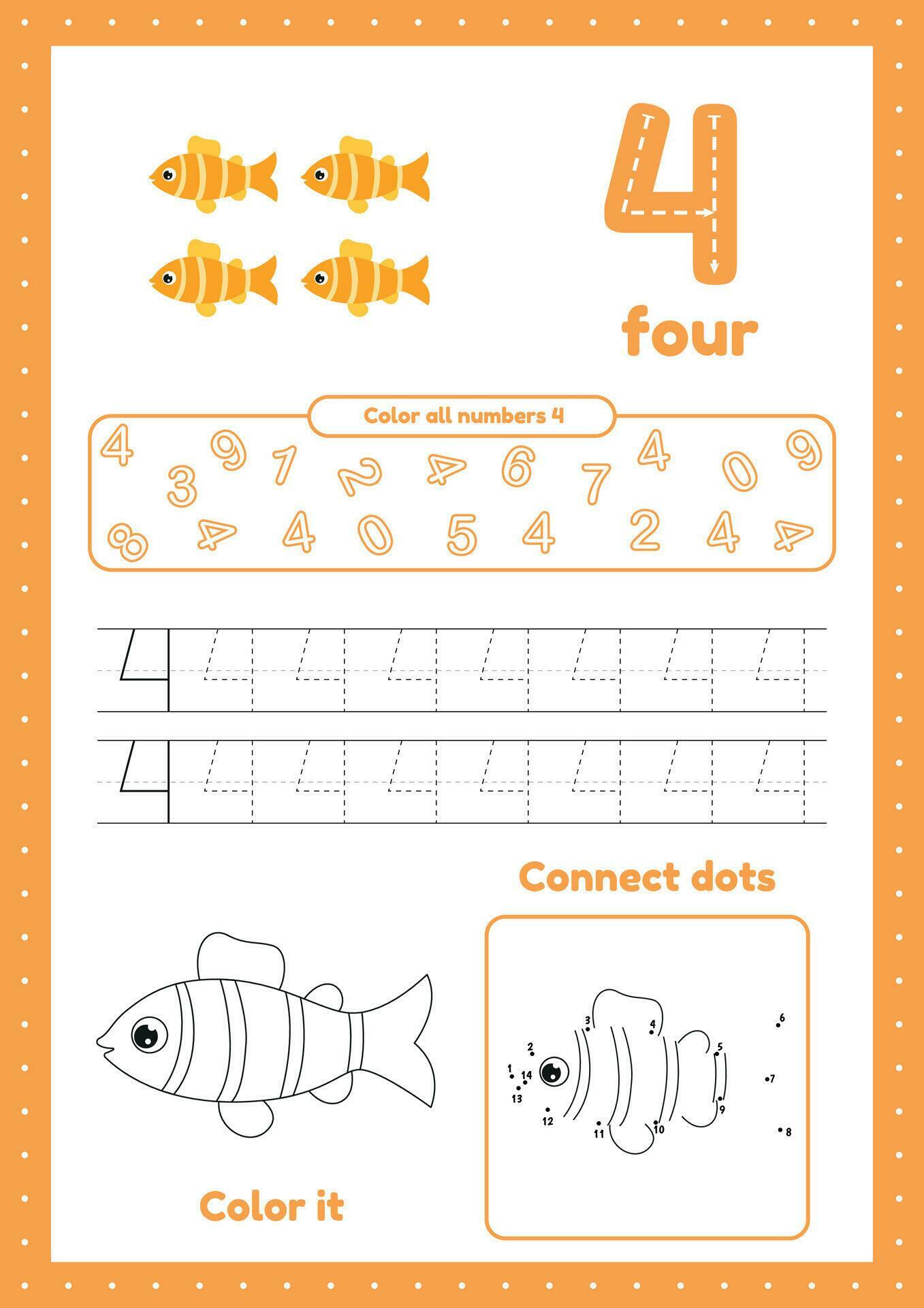 4
four

Color all numbers 4

4 3 9 1 2 4 6 7 4 0 9
8 4 4 0 5 4 2 4 4

4 4 4 4 4 4 4 4
4 4 4 4 4 4 4 4

Connect dots

1 2 3 4 5 6 7 8 9 10 11 12 13 14

Color it