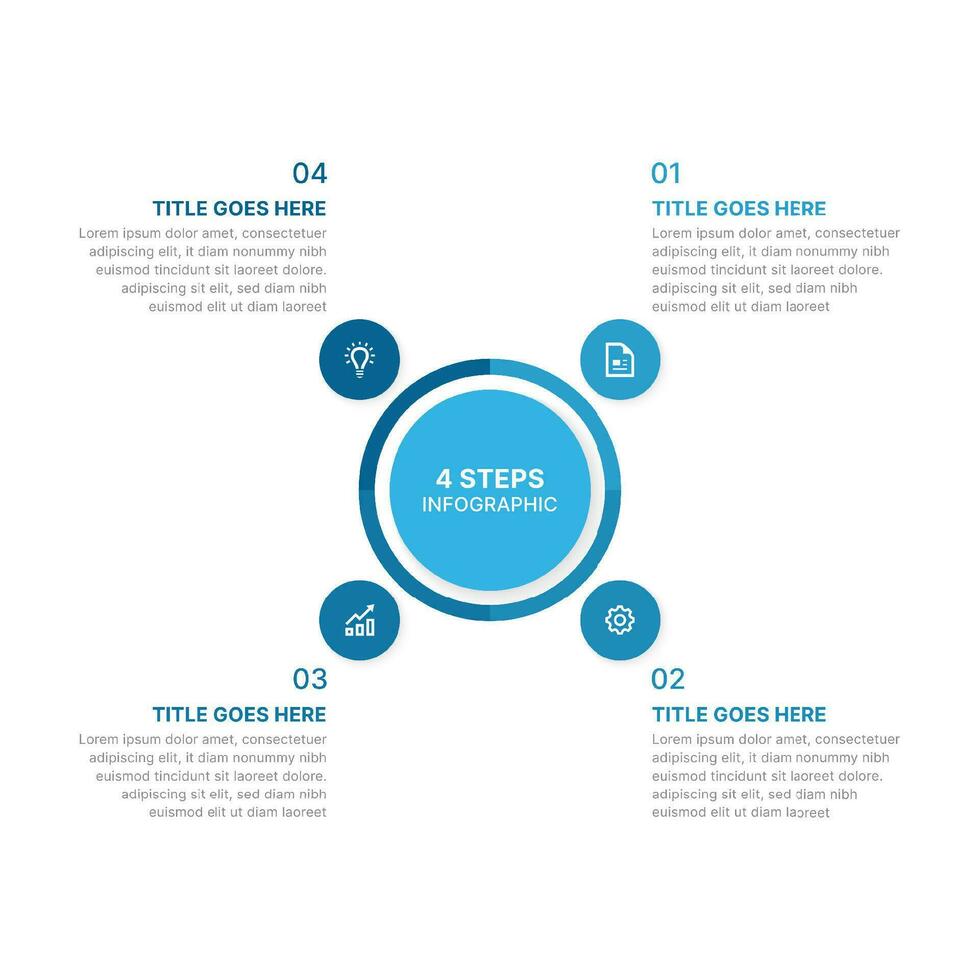 04

TITLE GOES HERE

Lorem ipsum dolor amet, consectetuer adipiscing elit, it diam nonummy nibh euismod tincidunt sit laoreet dolore. adipiscing sit elit, sed diam nibh euismod elit ut diam laoreet

01

TITLE GOES HERE

Lorem ipsum dolor amet, consectetuer adipiscing elit, it diam nonummy nibh euismod tincidunt sit laoreet dolore. adipiscing sit elit, sed diam nibh euismod elit ut diam laoreet

4 STEPS
INFOGRAPHIC

03

TITLE GOES HERE

Lorem ipsum dolor amet, consectetuer adipiscing elit, it diam nonummy nibh euismod tincidunt sit laoreet dolore. adipiscing sit elit, sed diam nibh euismod elit ut diam laoreet

02

TITLE GOES HERE

Lorem ipsum dolor amet, consectetuer adipiscing elit, it diam nonummy nibh euismod tincidunt sit laoreet dolore. adipiscing sit elit, sed diam nibh euismod elit ut diam laoreet