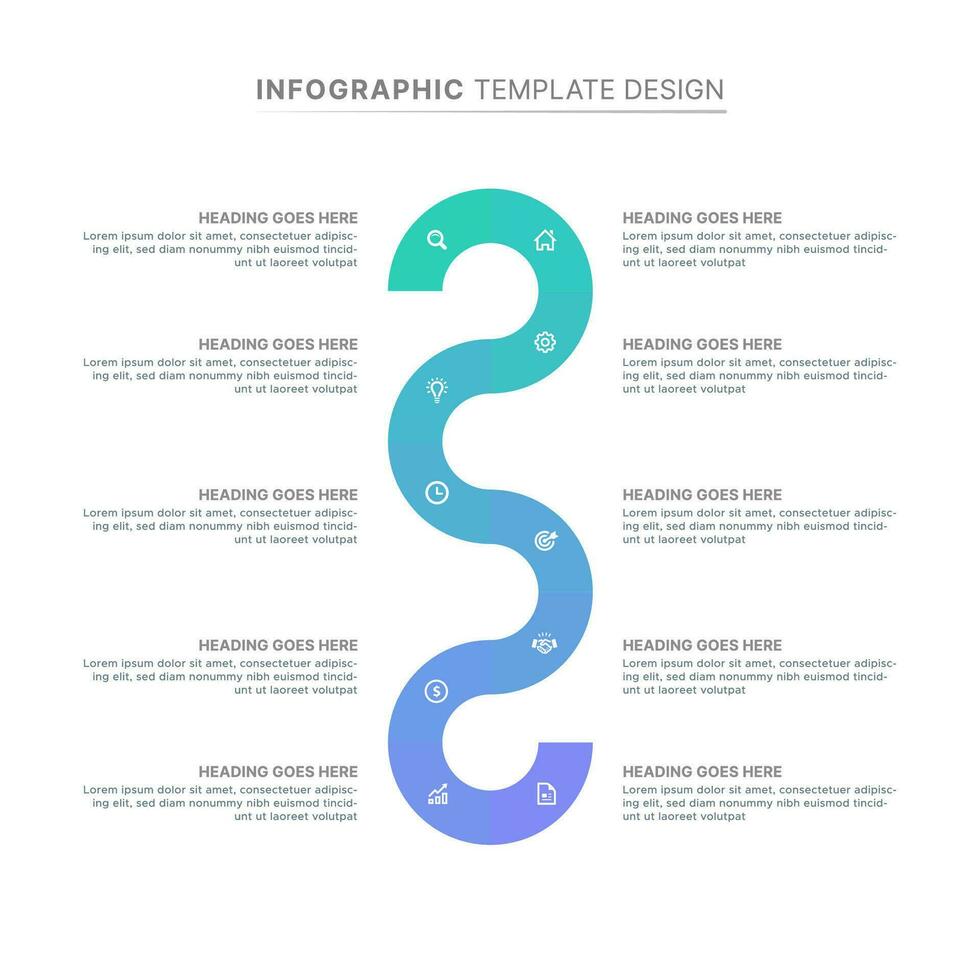 INFOGRAPHIC TEMPLATE DESIGN

HEADING GOES HERE
Lorem ipsum dolor sit amet, consectetuer adipiscing elit, sed diam nonummy nibh euismod tincidunt ut laoreet volutpat

HEADING GOES HERE
Lorem ipsum dolor sit amet, consectetuer adipiscing elit, sed diam nonummy nibh euismod tincidunt ut laoreet volutpat

HEADING GOES HERE
Lorem ipsum dolor sit amet, consectetuer adipiscing elit, sed diam nonummy nibh euismod tincidunt ut laoreet volutpat

HEADING GOES HERE
Lorem ipsum dolor sit amet, consectetuer adipiscing elit, sed diam nonummy nibh euismod tincidunt ut laoreet volutpat

HEADING GOES HERE
Lorem ipsum dolor sit amet, consectetuer adipiscing elit, sed diam nonummy nibh euismod tincidunt ut laoreet volutpat

HEADING GOES HERE
Lorem ipsum dolor sit amet, consectetuer adipiscing elit, sed diam nonummy nibh euismod tincidunt ut laoreet volutpat

HEADING GOES HERE
Lorem ipsum dolor sit amet, consectetuer adipiscing elit, sed diam nonummy nibh euismod tincidunt ut laoreet volutpat

HEADING GOES HERE
Lorem ipsum dolor sit amet, consectetuer adipiscing elit, sed diam nonummy nibh euismod tincidunt ut laoreet volutpat

HEADING GOES HERE
Lorem ipsum dolor sit amet, consectetuer adipiscing elit, sed diam nonummy nibh euismod tincidunt ut laoreet volutpat

HEADING GOES HERE
Lorem ipsum dolor sit amet, consectetuer adipiscing elit, sed diam nonummy nibh euismod tincidunt ut laoreet volutpat