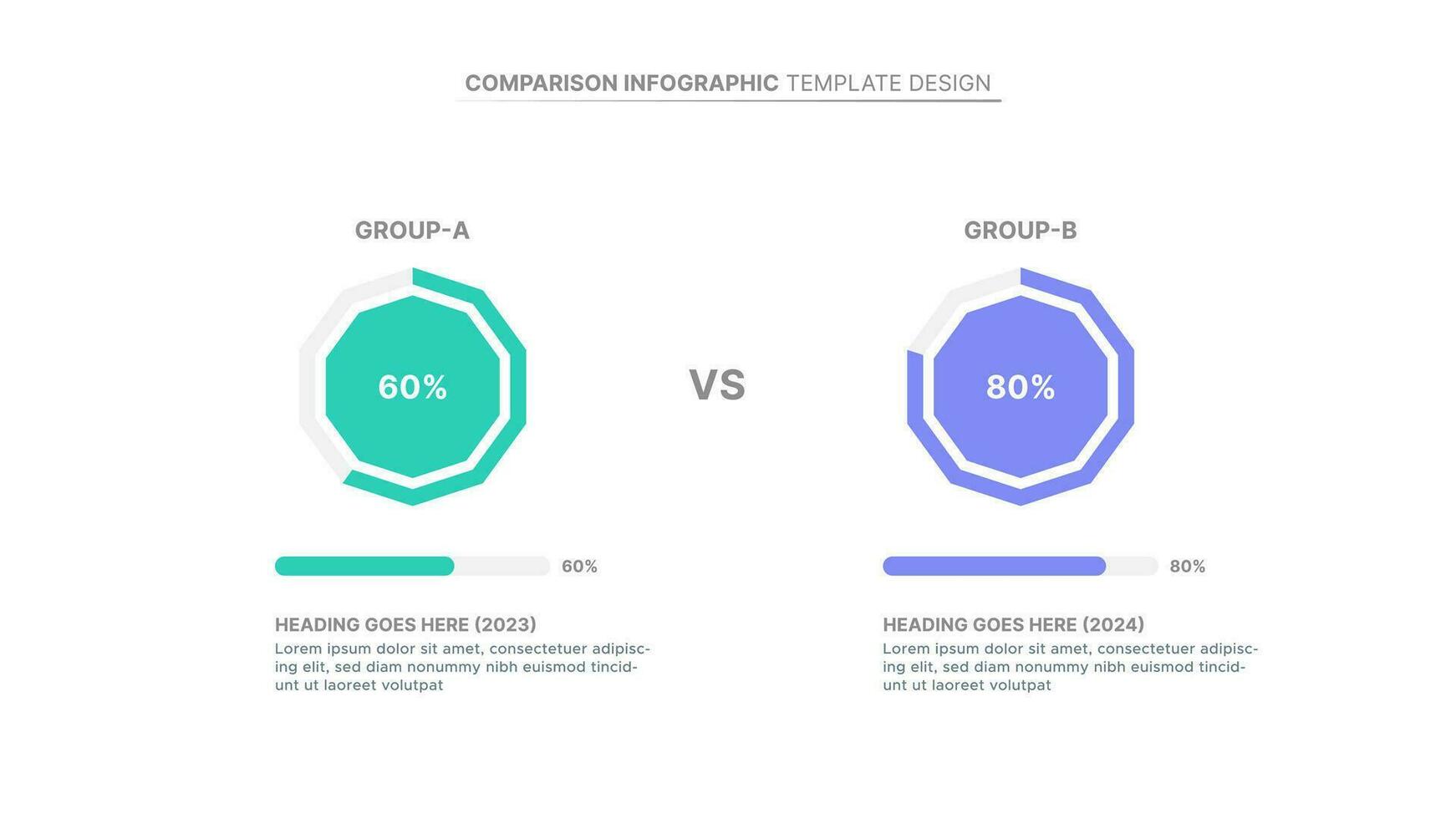 COMPARISON INFOGRAPHIC TEMPLATE DESIGN

GROUP-A

60%

60%

HEADING GOES HERE (2023)
Lorem ipsum dolor sit amet, consectetuer adipiscing elit, sed diam nonummy nibh euismod tincidunt ut laoreet volutpat

VS

GROUP-B

80%

80%

HEADING GOES HERE (2024)
Lorem ipsum dolor sit amet, consectetuer adipiscing elit, sed diam nonummy nibh euismod tincidunt ut laoreet volutpat