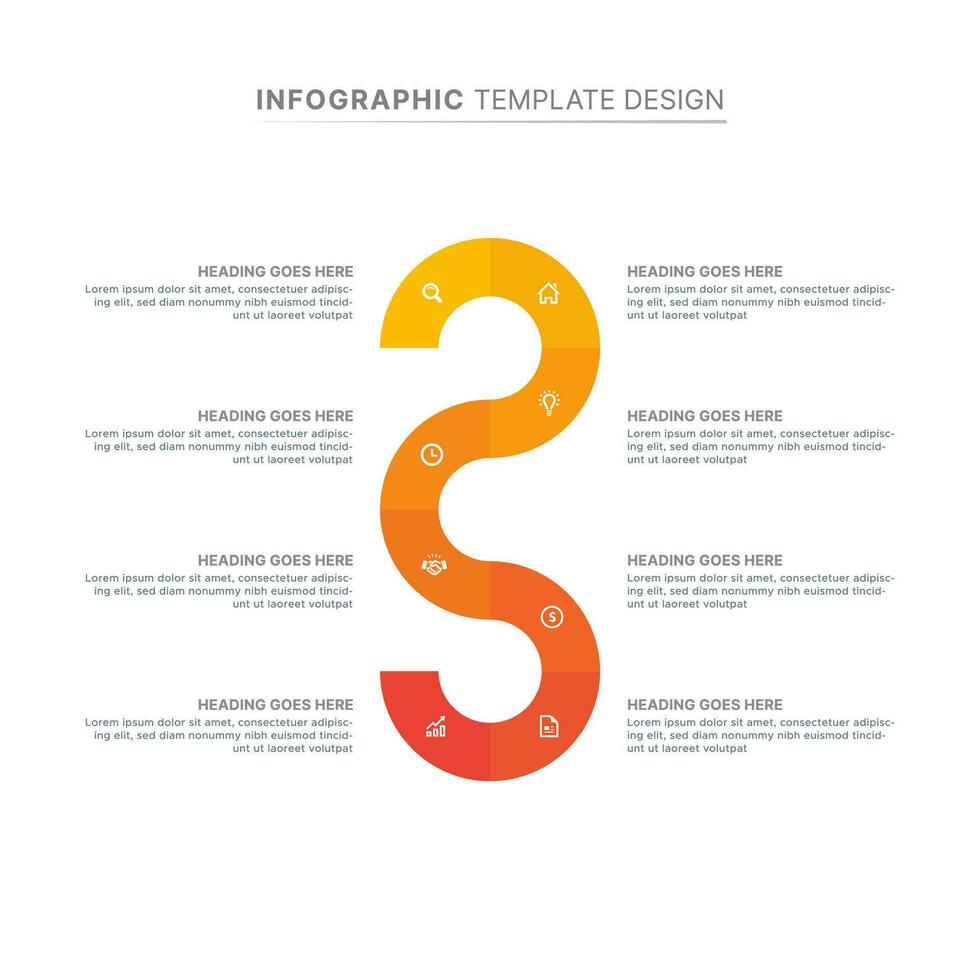 INFOGRAPHIC TEMPLATE DESIGN

HEADING GOES HERE
Lorem ipsum dolor sit amet, consectetuer adipiscing elit, sed diam nonummy nibh euismod tincidunt ut laoreet volutpat

HEADING GOES HERE
Lorem ipsum dolor sit amet, consectetuer adipiscing elit, sed diam nonummy nibh euismod tincidunt ut laoreet volutpat

HEADING GOES HERE
Lorem ipsum dolor sit amet, consectetuer adipiscing elit, sed diam nonummy nibh euismod tincidunt ut laoreet volutpat

HEADING GOES HERE
Lorem ipsum dolor sit amet, consectetuer adipiscing elit, sed diam nonummy nibh euismod tincidunt ut laoreet volutpat

HEADING GOES HERE
Lorem ipsum dolor sit amet, consectetuer adipiscing elit, sed diam nonummy nibh euismod tincidunt ut laoreet volutpat

HEADING GOES HERE
Lorem ipsum dolor sit amet, consectetuer adipiscing elit, sed diam nonummy nibh euismod tincidunt ut laoreet volutpat

HEADING GOES HERE
Lorem ipsum dolor sit amet, consectetuer adipiscing elit, sed diam nonummy nibh euismod tincidunt ut laoreet volutpat

HEADING GOES HERE
Lorem ipsum dolor sit amet, consectetuer adipiscing elit, sed diam nonummy nibh euismod tincidunt ut laoreet volutpat