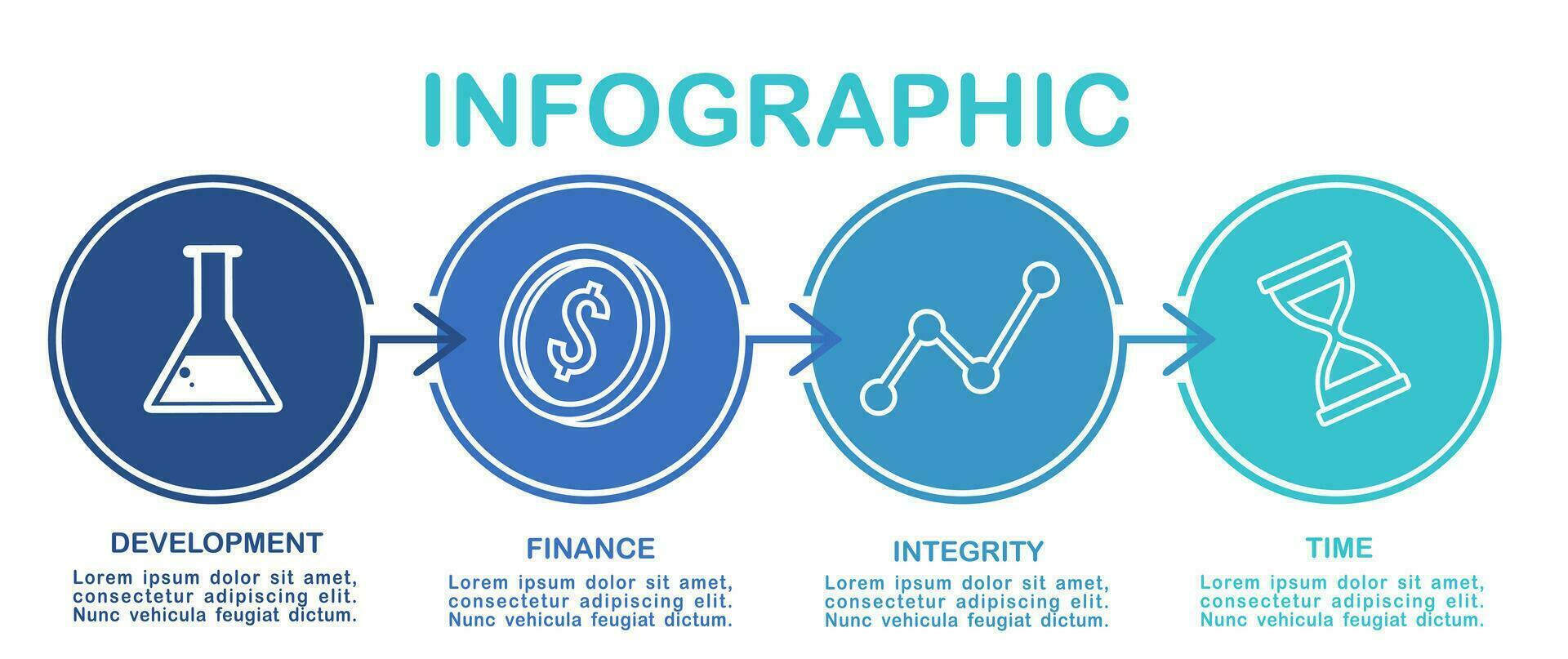 INFOGRAPHIC

$

DEVELOPMENT

Lorem ipsum dolor sit amet, consectetur adipiscing elit. Nunc vehicula feugiat dictum.

FINANCE

Lorem ipsum dolor sit amet, consectetur adipiscing elit. Nunc vehicula feugiat dictum.

INTEGRITY

Lorem ipsum dolor sit amet, consectetur adipiscing elit. Nunc vehicula feugiat dictum.

TIME

Lorem ipsum dolor sit amet, consectetur adipiscing elit. Nunc vehicula feugiat dictum.