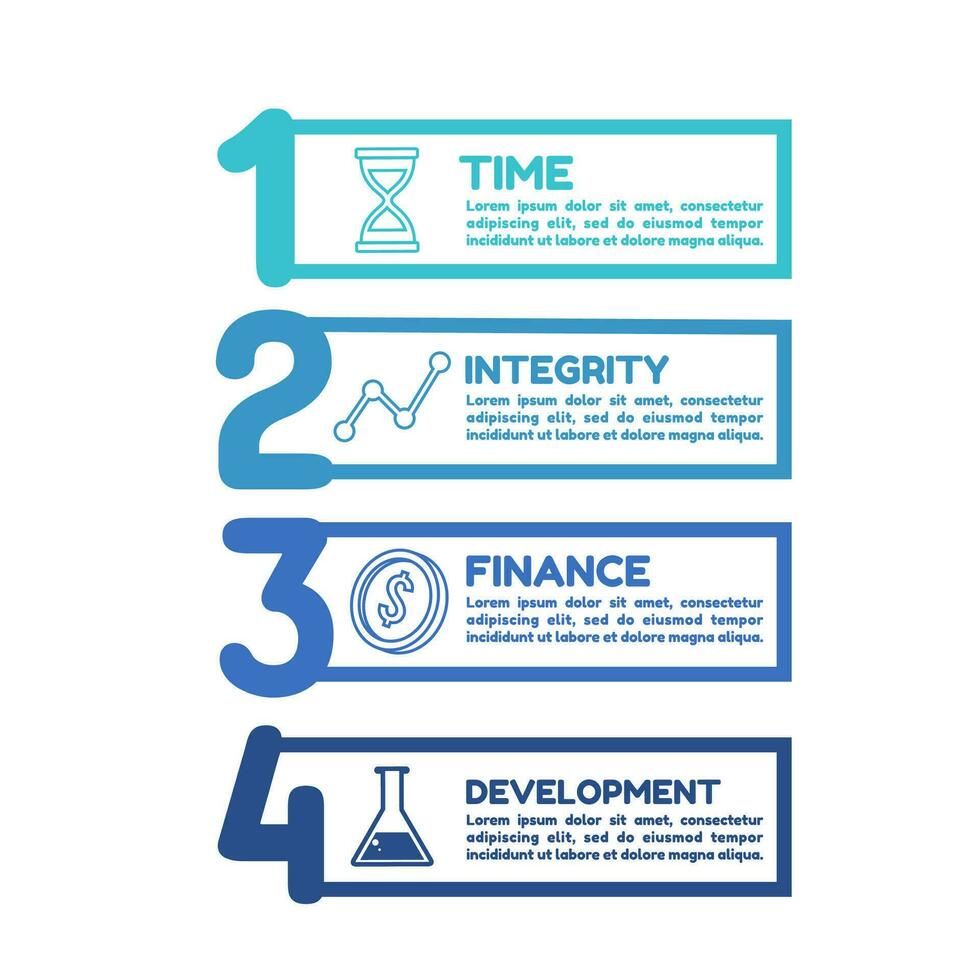 1
TIME
Lorem ipsum dolor sit amet, consectetur adipiscing elit, sed do eiusmod tempor incididunt ut labore et dolore magna aliqua.

2
INTEGRITY
Lorem ipsum dolor sit amet, consectetur adipiscing elit, sed do eiusmod tempor incididunt ut labore et dolore magna aliqua.

3
FINANCE
Lorem ipsum dolor sit amet, consectetur adipiscing elit, sed do eiusmod tempor incididunt ut labore et dolore magna aliqua.

4
DEVELOPMENT
Lorem ipsum dolor sit amet, consectetur adipiscing elit, sed do eiusmod tempor incididunt ut labore et dolore magna aliqua.