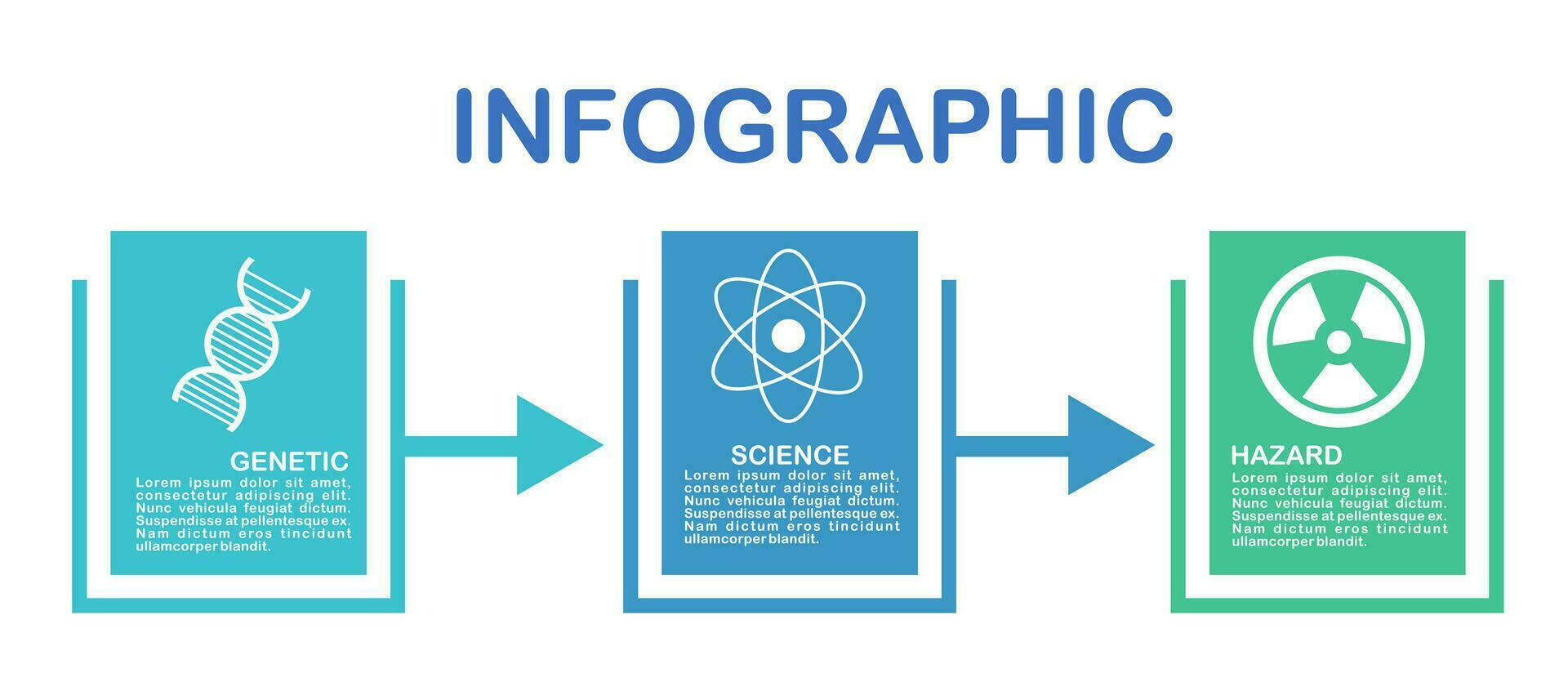 INFOGRAPHIC

GENETIC
Lorem ipsum dolor sit amet, consectetur adipiscing elit. Nunc vehicula feugiat dictum. Suspendisse at pellentesque ex. Nam dictum eros tincidunt ullamcorper blandit.

SCIENCE
Lorem ipsum dolor sit amet, consectetur adipiscing elit. Nunc vehicula feugiat dictum. Suspendisse at pellentesque ex. Nam dictum eros tincidunt ullamcorper blandit.

HAZARD
Lorem ipsum dolor sit amet, consectetur adipiscing elit. Nunc vehicula feugiat dictum. Suspendisse at pellentesque ex. Nam dictum eros tincidunt ullamcorper blandit.