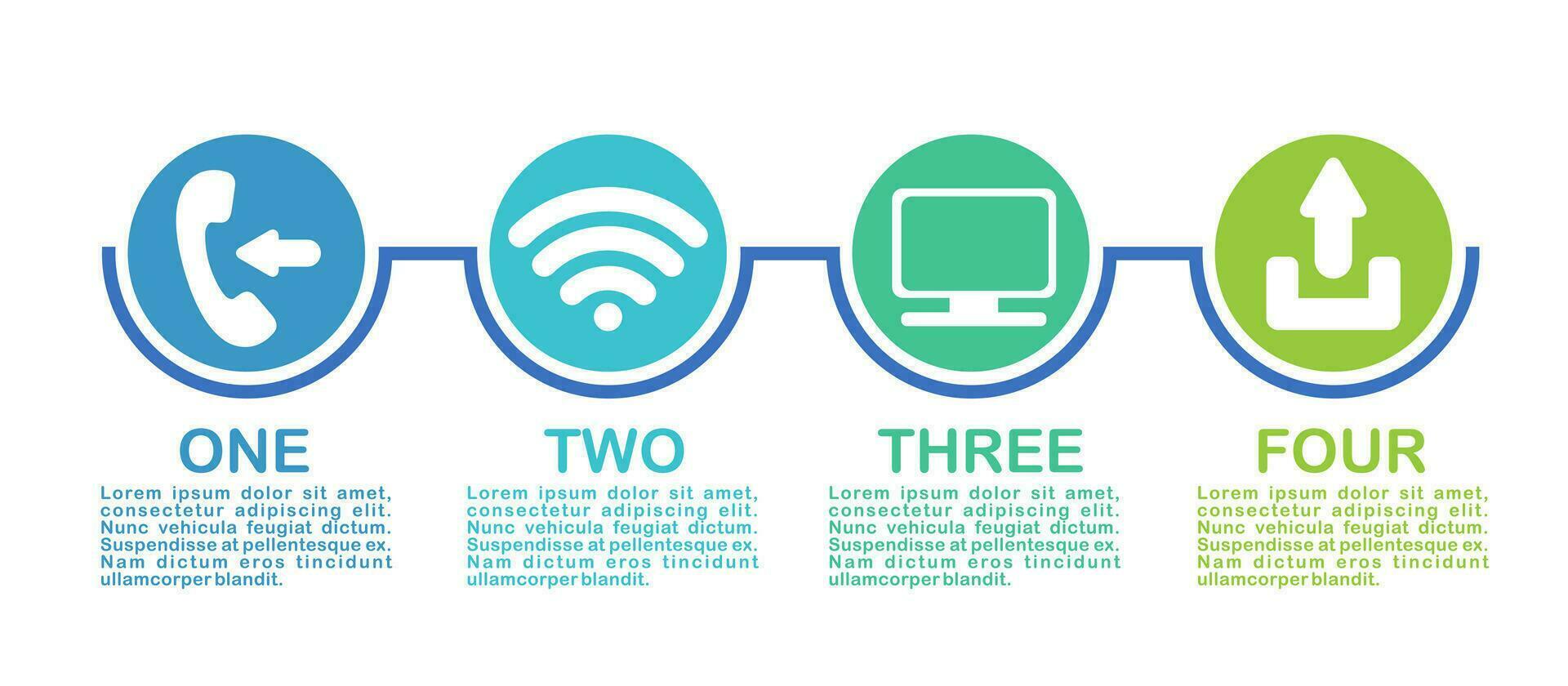 ONE

Lorem ipsum dolor sit amet, consectetur adipiscing elit. Nunc vehicula feugiat dictum. Suspendisse at pellentesque ex. Nam dictum eros tincidunt ullamcorper blandit.

TWO

Lorem ipsum dolor sit amet, consectetur adipiscing elit. Nunc vehicula feugiat dictum. Suspendisse at pellentesque ex. Nam dictum eros tincidunt ullamcorper blandit.

THREE

Lorem ipsum dolor sit amet, consectetur adipiscing elit. Nunc vehicula feugiat dictum. Suspendisse at pellentesque ex. Nam dictum eros tincidunt ullamcorper blandit.

FOUR

Lorem ipsum dolor sit amet, consectetur adipiscing elit. Nunc vehicula feugiat dictum. Suspendisse at pellentesque ex. Nam dictum eros tincidunt ullamcorper blandit.