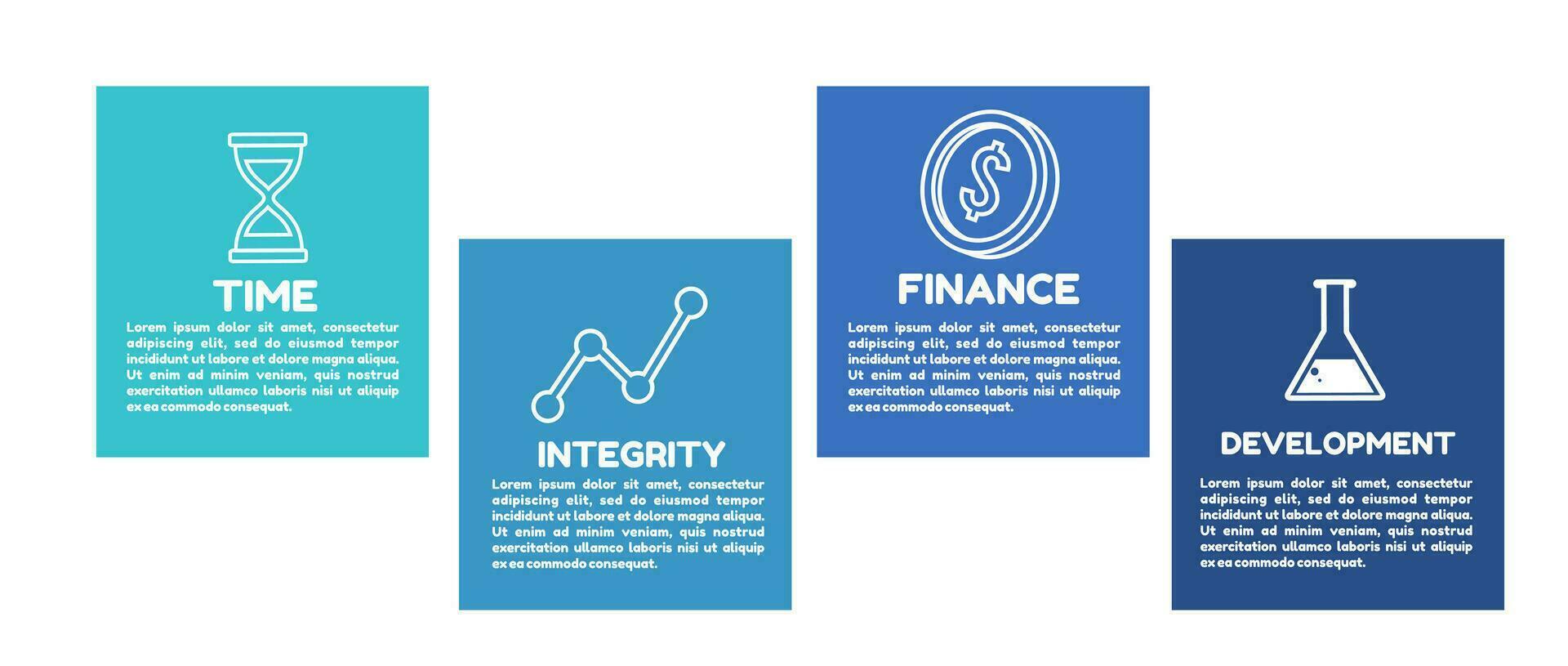 TIME

Lorem ipsum dolor sit amet, consectetur adipiscing elit, sed do eiusmod tempor incididunt ut labore et dolore magna aliqua. Ut enim ad minim veniam, quis nostrud exercitation ullamco laboris nisi ut aliquip ex ea commodo consequat.

INTEGRITY

Lorem ipsum dolor sit amet, consectetur adipiscing elit, sed do eiusmod tempor incididunt ut labore et dolore magna aliqua. Ut enim ad minim veniam, quis nostrud exercitation ullamco laboris nisi ut aliquip ex ea commodo consequat.

$

FINANCE

Lorem ipsum dolor sit amet, consectetur adipiscing elit, sed do eiusmod tempor incididunt ut labore et dolore magna aliqua. Ut enim ad minim veniam, quis nostrud exercitation ullamco laboris nisi ut aliquip ex ea commodo consequat.

DEVELOPMENT

Lorem ipsum dolor sit amet, consectetur adipiscing elit, sed do eiusmod tempor incididunt ut labore et dolore magna aliqua. Ut enim ad minim veniam, quis nostrud exercitation ullamco laboris nisi ut aliquip ex ea commodo consequat.