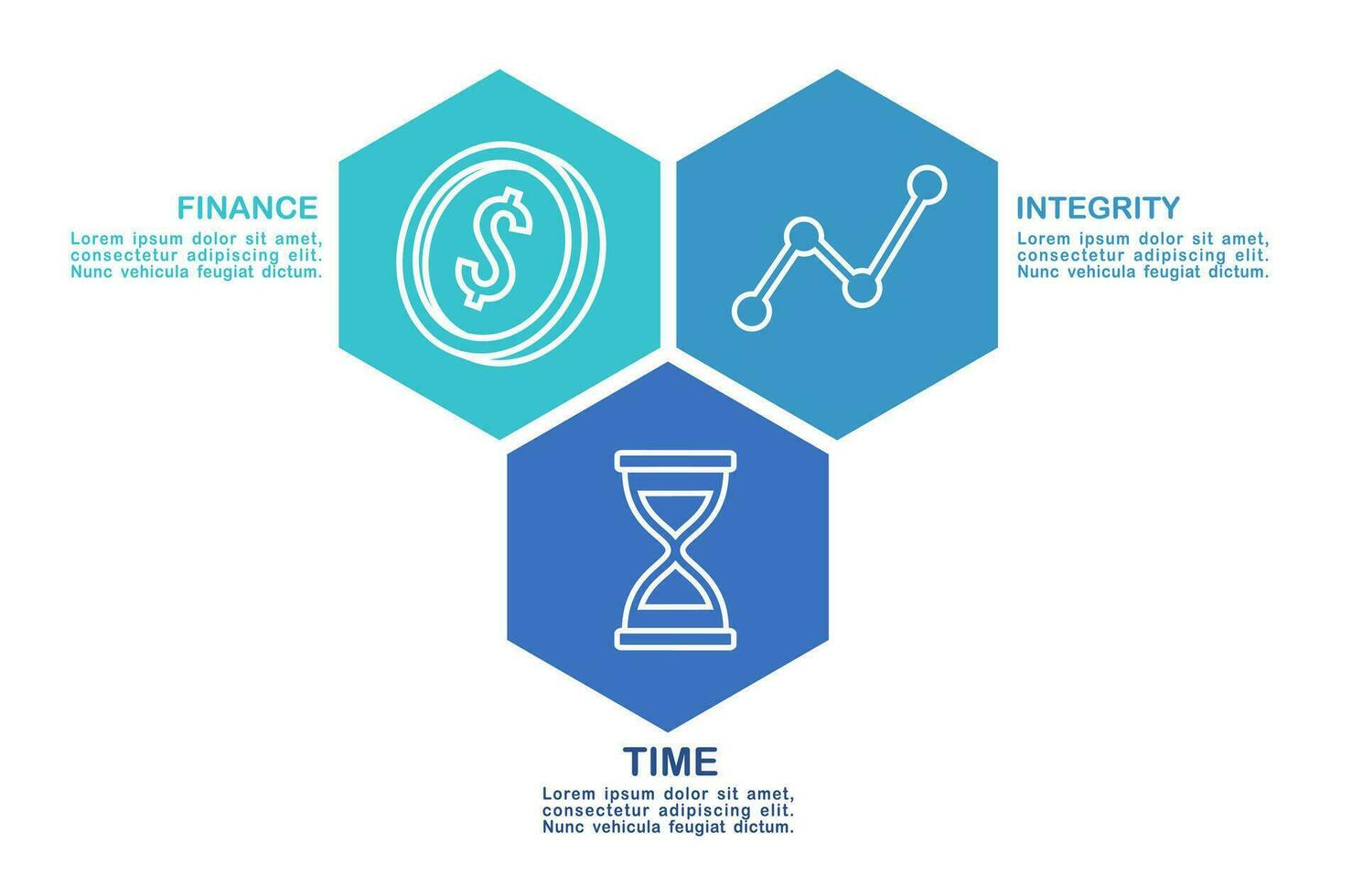 FINANCE
Lorem ipsum dolor sit amet, consectetur adipiscing elit. Nunc vehicula feugiat dictum.

$

INTEGRITY
Lorem ipsum dolor sit amet, consectetur adipiscing elit. Nunc vehicula feugiat dictum.

TIME
Lorem ipsum dolor sit amet, consectetur adipiscing elit. Nunc vehicula feugiat dictum.