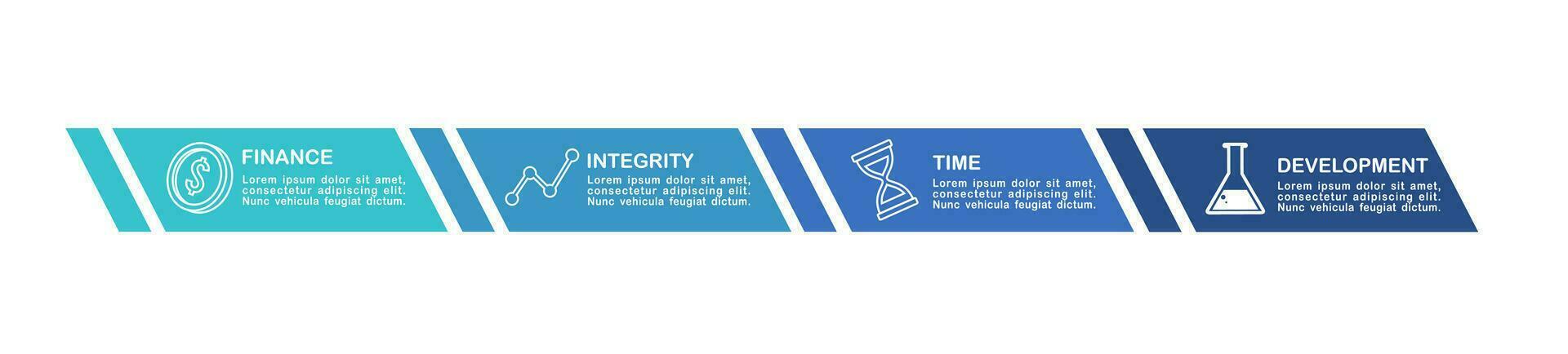 FINANCE
Lorem ipsum dolor sit amet, consectetur adipiscing elit. Nunc vehicula feugiat dictum.

INTEGRITY
Lorem ipsum dolor sit amet, consectetur adipiscing elit. Nunc vehicula feugiat dictum.

TIME
Lorem ipsum dolor sit amet, consectetur adipiscing elit. Nunc vehicula feugiat dictum.

DEVELOPMENT
Lorem ipsum dolor sit amet, consectetur adipiscing elit. Nunc vehicula feugiat dictum.