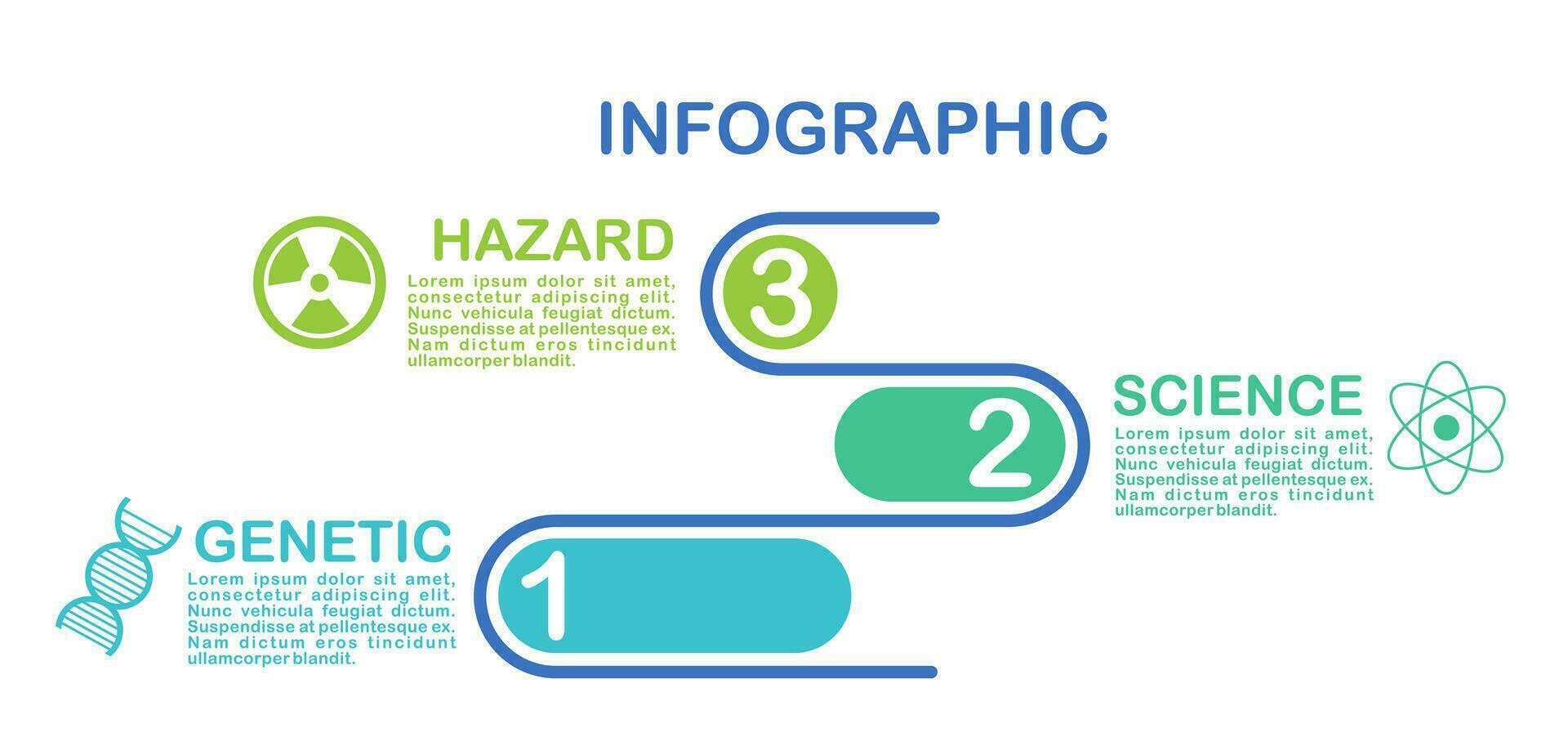 INFOGRAPHIC

HAZARD
Lorem ipsum dolor sit amet, consectetur adipiscing elit. Nunc vehicula feugiat dictum. Suspendisse at pellentesque ex. Nam dictum eros tincidunt ullamcorper blandit.

3

SCIENCE
Lorem ipsum dolor sit amet, consectetur adipiscing elit. Nunc vehicula feugiat dictum. Suspendisse at pellentesque ex. Nam dictum eros tincidunt ullamcorper blandit.

2

GENETIC
Lorem ipsum dolor sit amet, consectetur adipiscing elit. Nunc vehicula feugiat dictum. Suspendisse at pellentesque ex. Nam dictum eros tincidunt ullamcorper blandit.

1