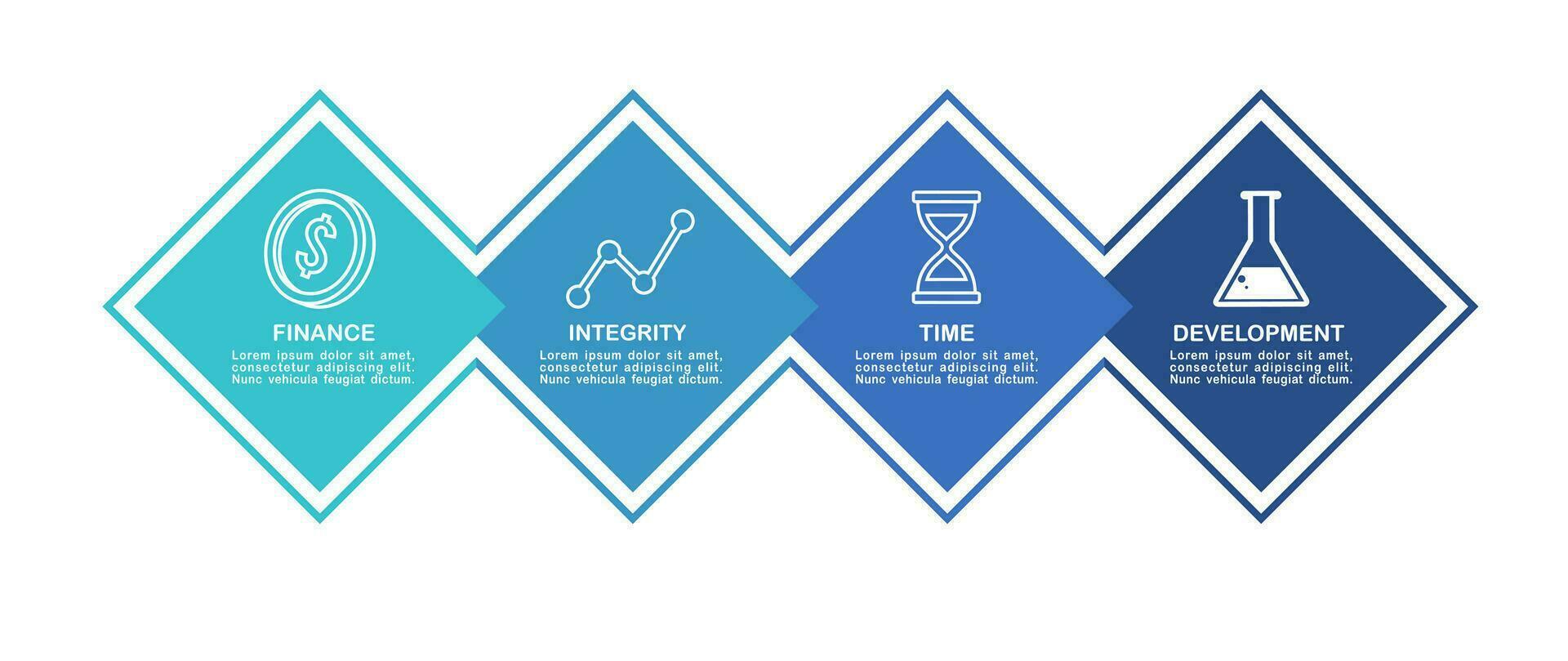 FINANCE
Lorem ipsum dolor sit amet, consectetur adipiscing elit. Nunc vehicula feugiat dictum.

INTEGRITY
Lorem ipsum dolor sit amet, consectetur adipiscing elit. Nunc vehicula feugiat dictum.

TIME
Lorem ipsum dolor sit amet, consectetur adipiscing elit. Nunc vehicula feugiat dictum.

DEVELOPMENT
Lorem ipsum dolor sit amet, consectetur adipiscing elit. Nunc vehicula feugiat dictum.