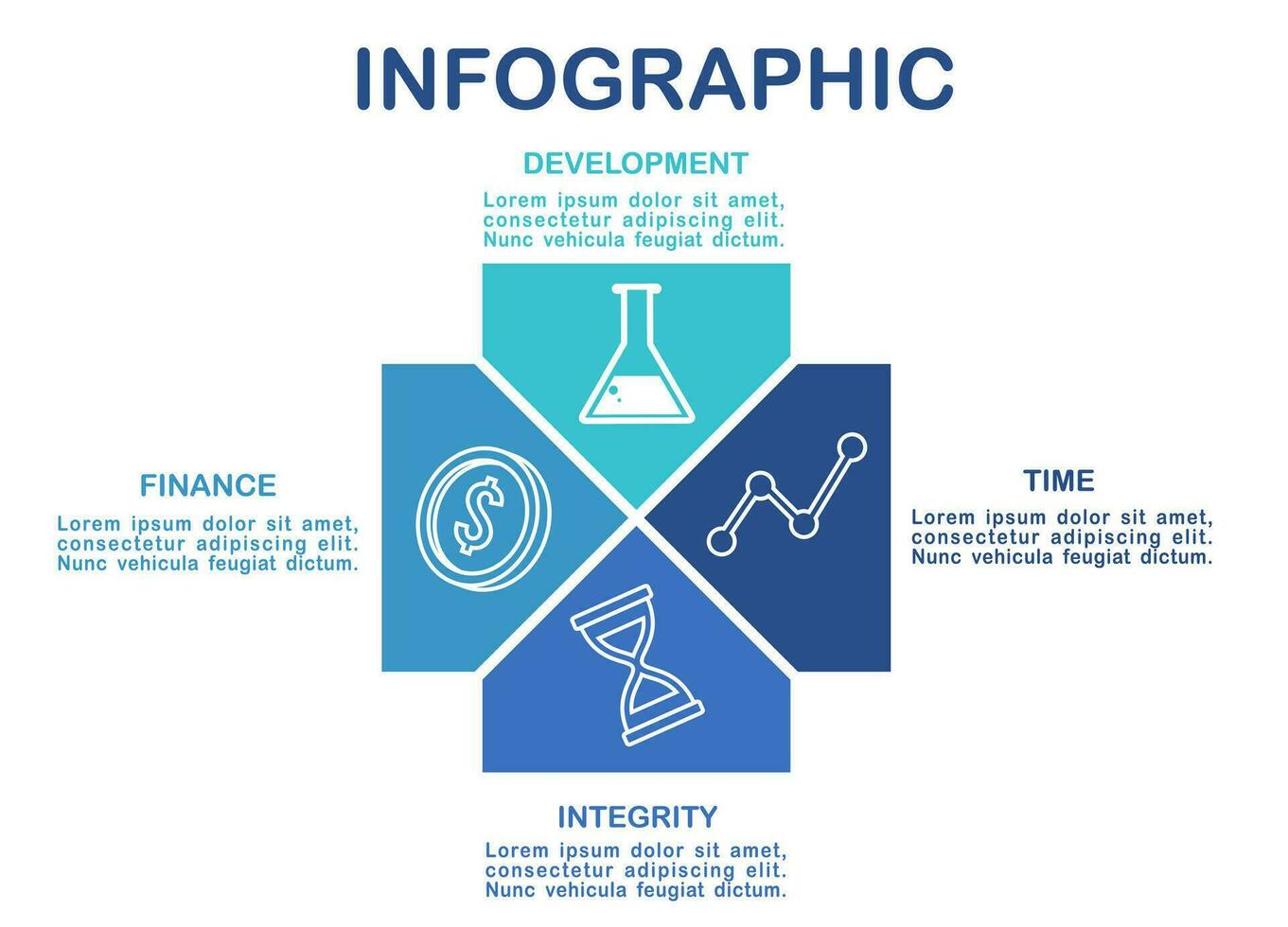 INFOGRAPHIC

DEVELOPMENT

Lorem ipsum dolor sit amet, consectetur adipiscing elit. Nunc vehicula feugiat dictum.

FINANCE

Lorem ipsum dolor sit amet, consectetur adipiscing elit. Nunc vehicula feugiat dictum.

TIME

Lorem ipsum dolor sit amet, consectetur adipiscing elit. Nunc vehicula feugiat dictum.

INTEGRITY

Lorem ipsum dolor sit amet, consectetur adipiscing elit. Nunc vehicula feugiat dictum.