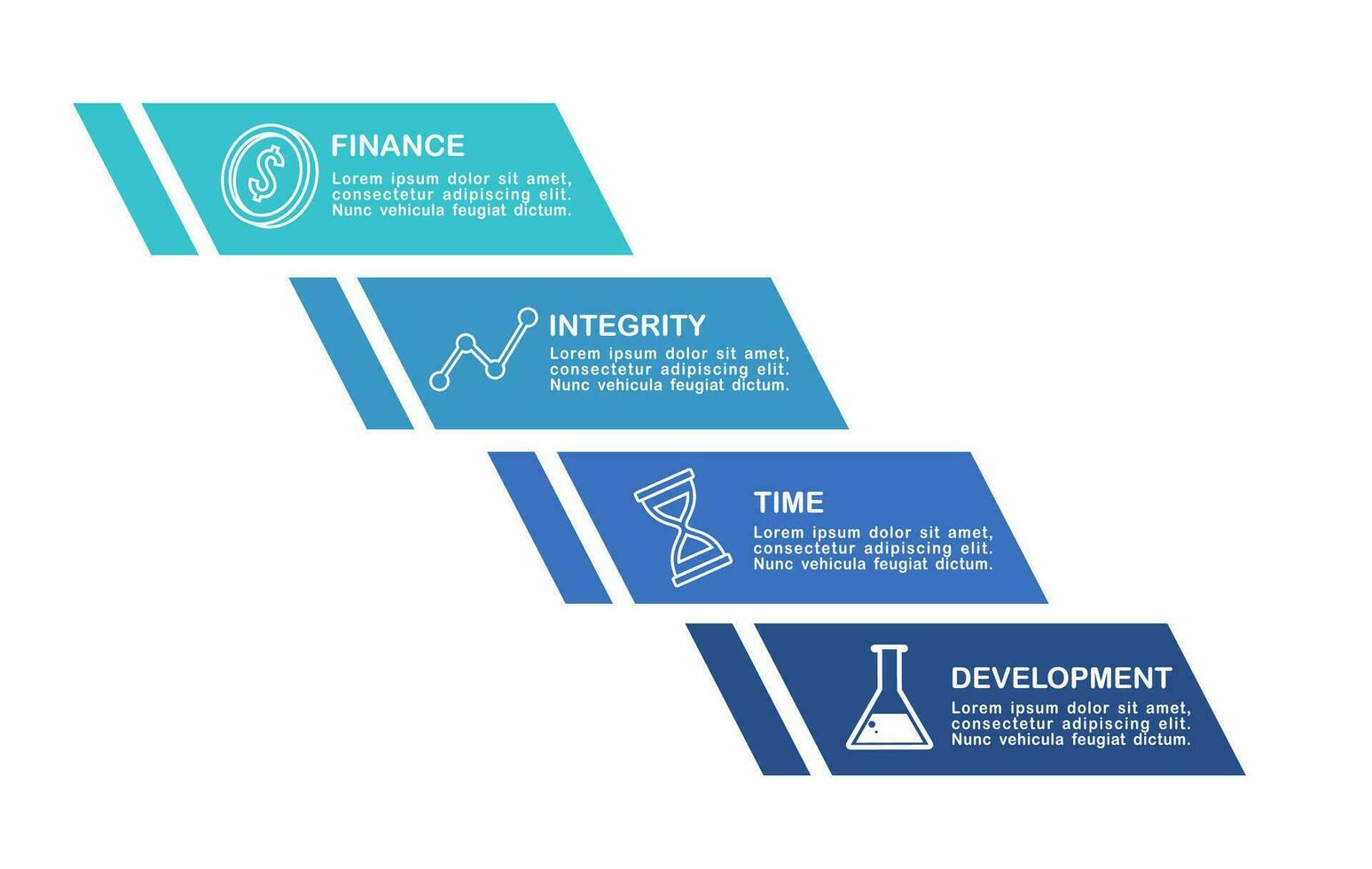 FINANCE
Lorem ipsum dolor sit amet, consectetur adipiscing elit. Nunc vehicula feugiat dictum.

INTEGRITY
Lorem ipsum dolor sit amet, consectetur adipiscing elit. Nunc vehicula feugiat dictum.

TIME
Lorem ipsum dolor sit amet, consectetur adipiscing elit. Nunc vehicula feugiat dictum.

DEVELOPMENT
Lorem ipsum dolor sit amet, consectetur adipiscing elit. Nunc vehicula feugiat dictum.